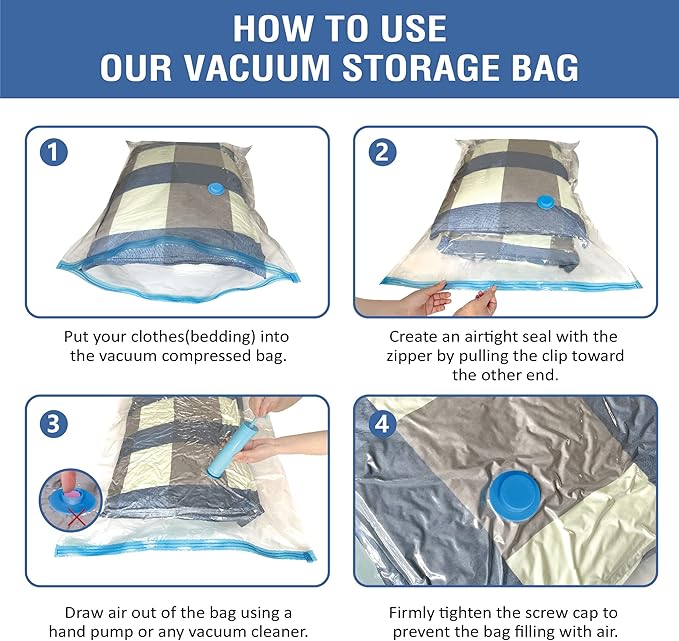 HOW TO USE
OUR VACUUM STORAGE BAG

1

Put your clothes(bedding) into the vacuum compressed bag.

2

Create an airtight seal with the zipper by pulling the clip toward the other end.

3

Draw air out of the bag using a hand pump or any vacuum cleaner.

4

Firmly tighten the screw cap to prevent the bag filling with air.