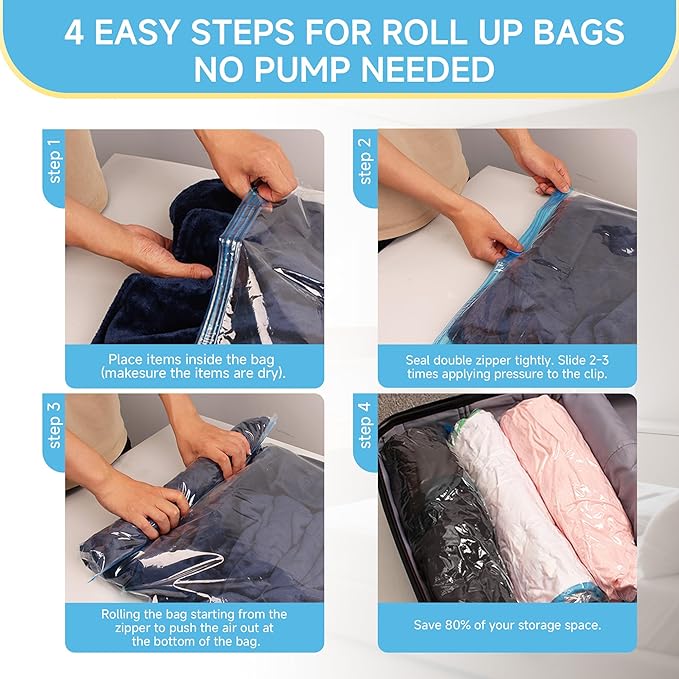 4 EASY STEPS FOR ROLL UP BAGS
NO PUMP NEEDED

step 1

Place items inside the bag (makesure the items are dry).

step 2

Seal double zipper tightly. Slide 2-3 times applying pressure to the clip.

step 3

Rolling the bag starting from the zipper to push the air out at the bottom of the bag.

step 4

Save 80% of your storage space.