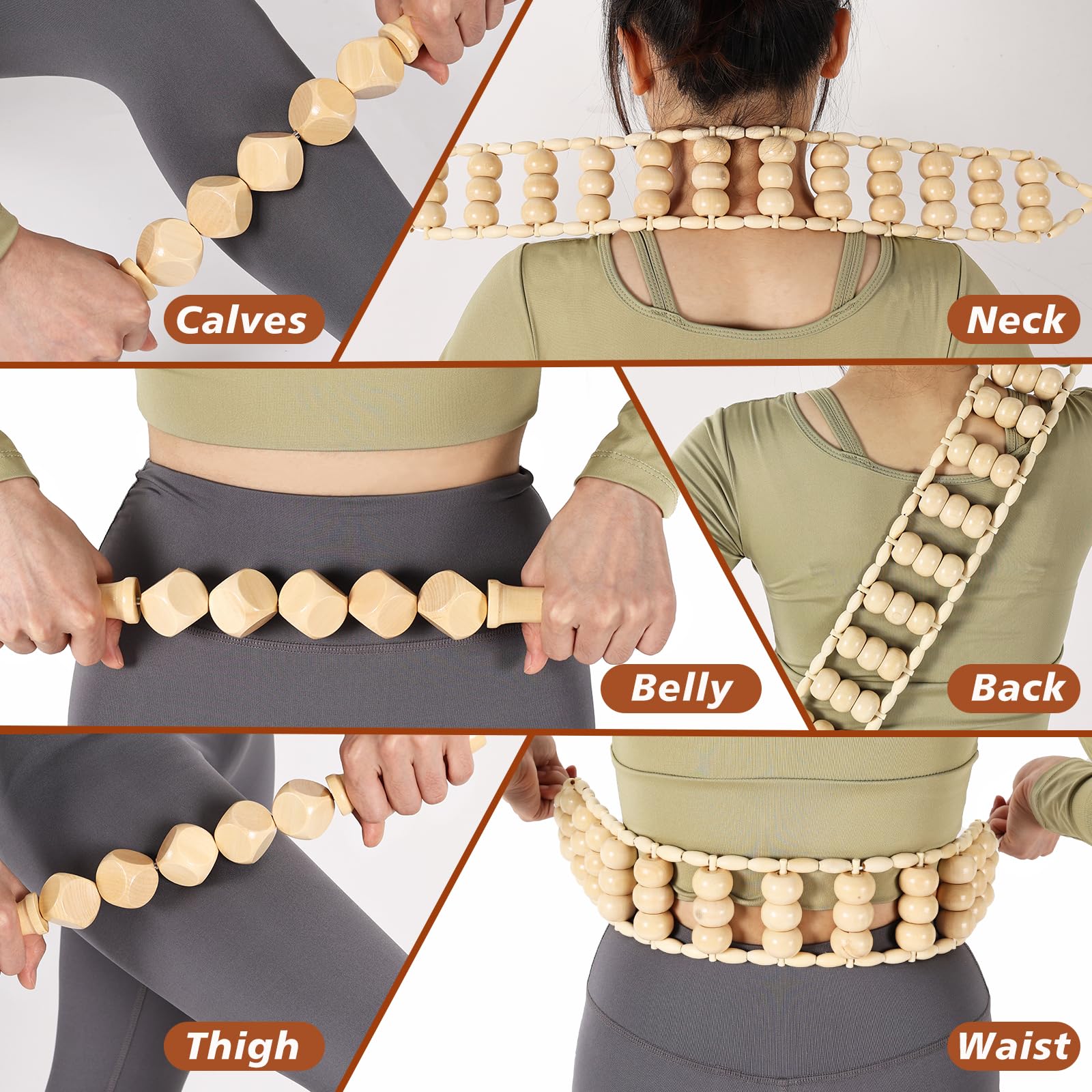 Calves

Neck

Belly

Back

Thigh

Waist