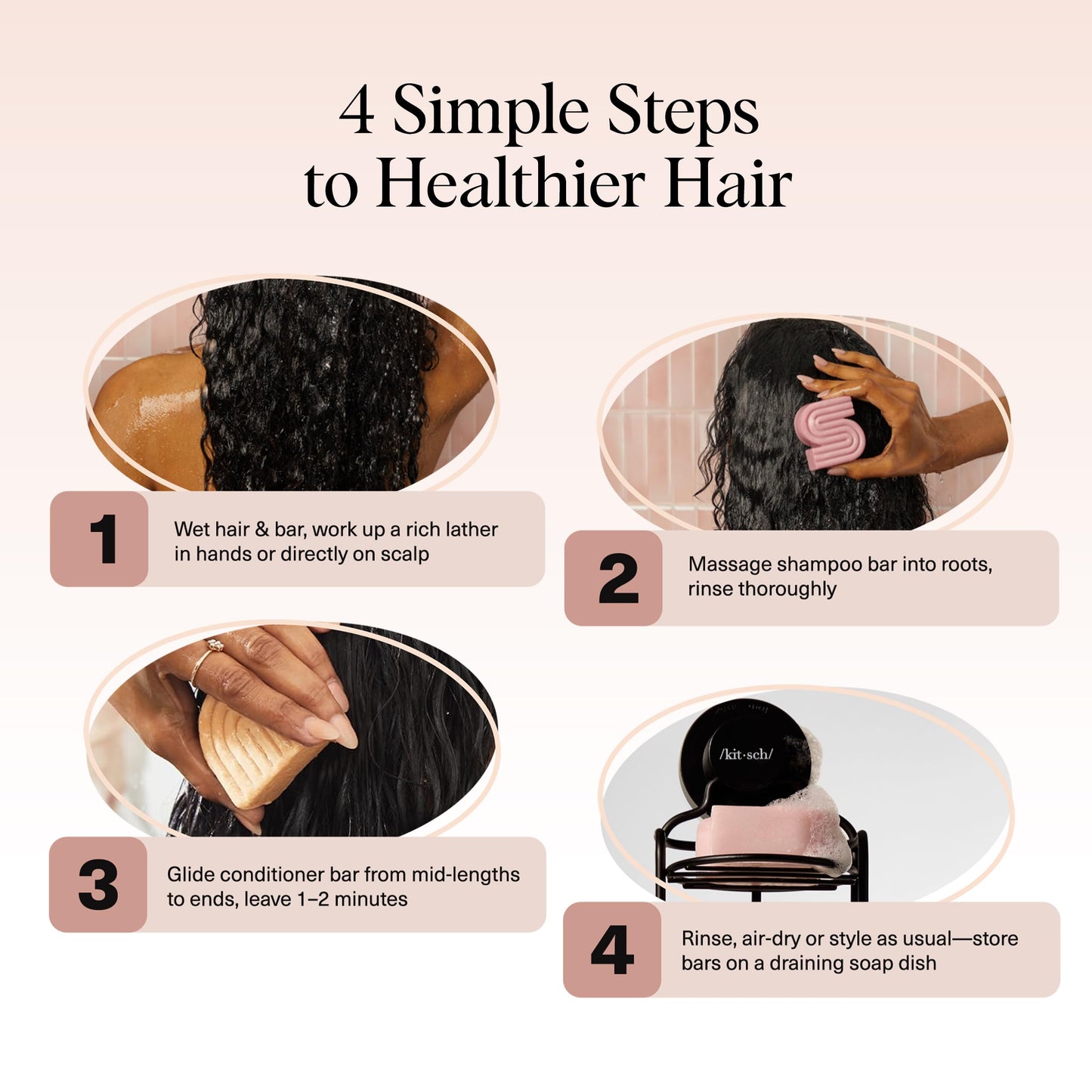 4 Simple Steps to Healthier Hair

1
Wet hair & bar, work up a rich lather in hands or directly on scalp

2
Massage shampoo bar into roots, rinse thoroughly

3
Glide conditioner bar from mid-lengths to ends, leave 1–2 minutes

/kit·sch/

4
Rinse, air-dry or style as usual—store bars on a draining soap dish