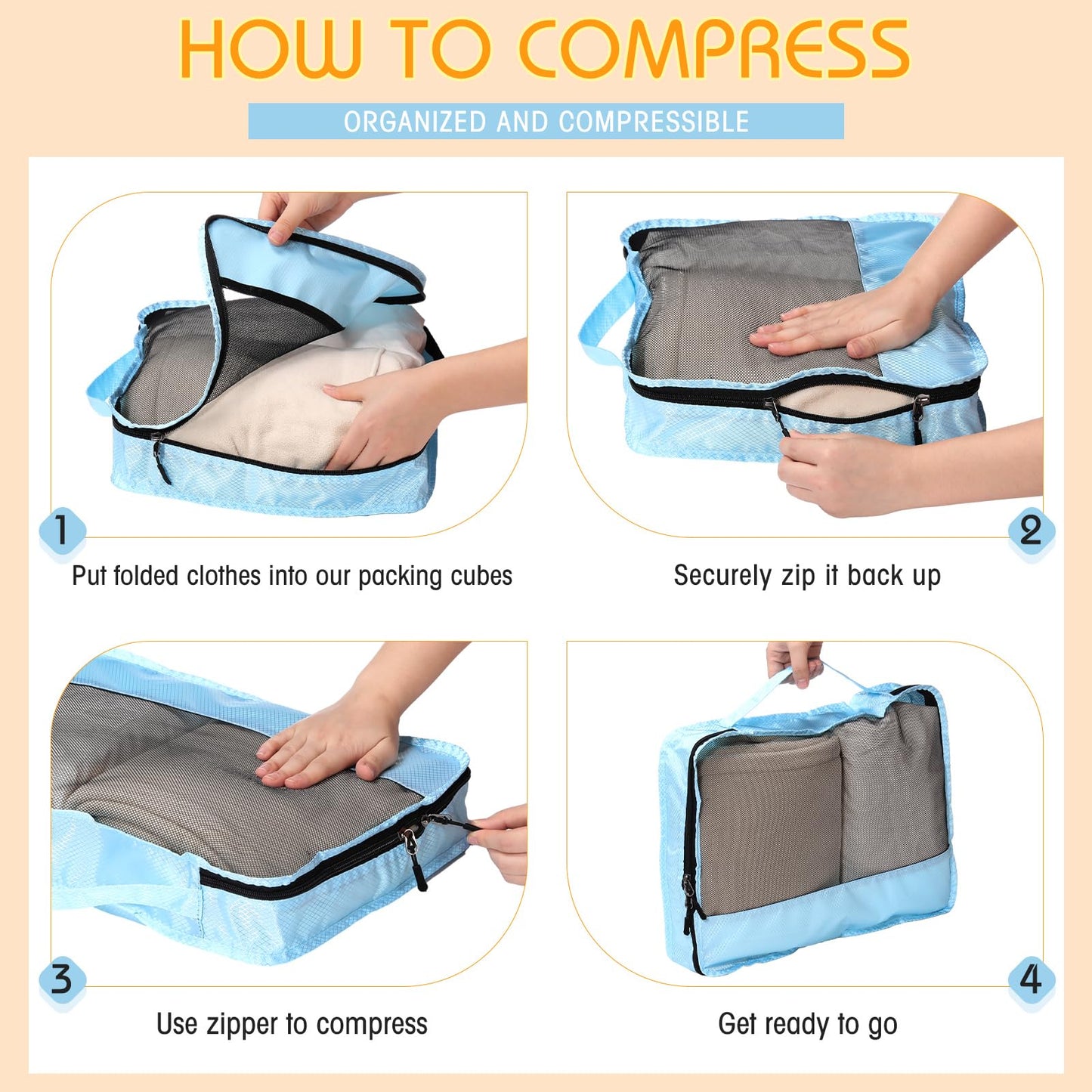 HOW TO COMPRESS

ORGANIZED AND COMPRESSIBLE

1
Put folded clothes into our packing cubes

2
Securely zip it back up

3
Use zipper to compress

4
Get ready to go