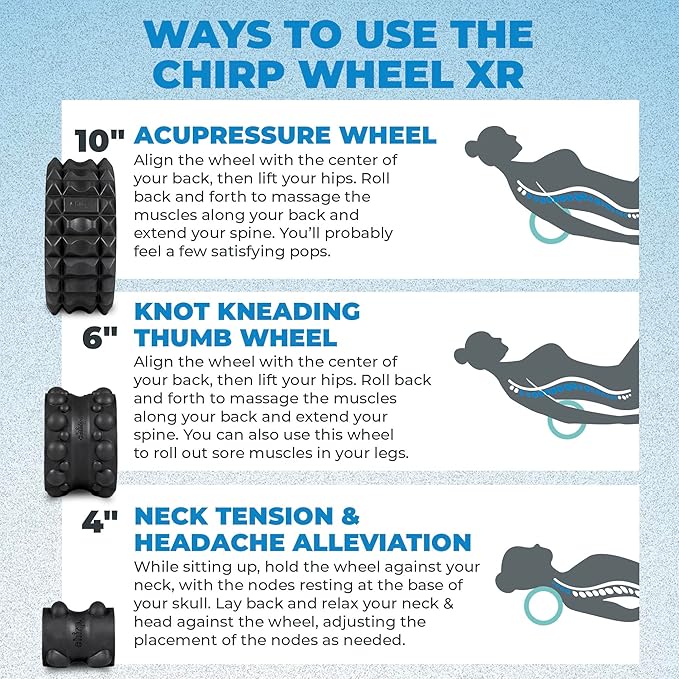 WAYS TO USE THE CHIRP WHEEL XR

10" ACUPRESSURE WHEEL
Align the wheel with the center of your back, then lift your hips. Roll back and forth to massage the muscles along your back and extend your spine. You'll probably feel a few satisfying pops.

6" KNOT KNEADING THUMB WHEEL
Align the wheel with the center of your back, then lift your hips. Roll back and forth to massage the muscles along your back and extend your spine. You can also use this wheel to roll out sore muscles in your legs.

4" NECK TENSION & HEADACHE ALLEVIATION
While sitting up, hold the wheel against your neck, with the nodes resting at the base of your skull. Lay back and relax your neck & head against the wheel, adjusting the placement of the nodes as needed.