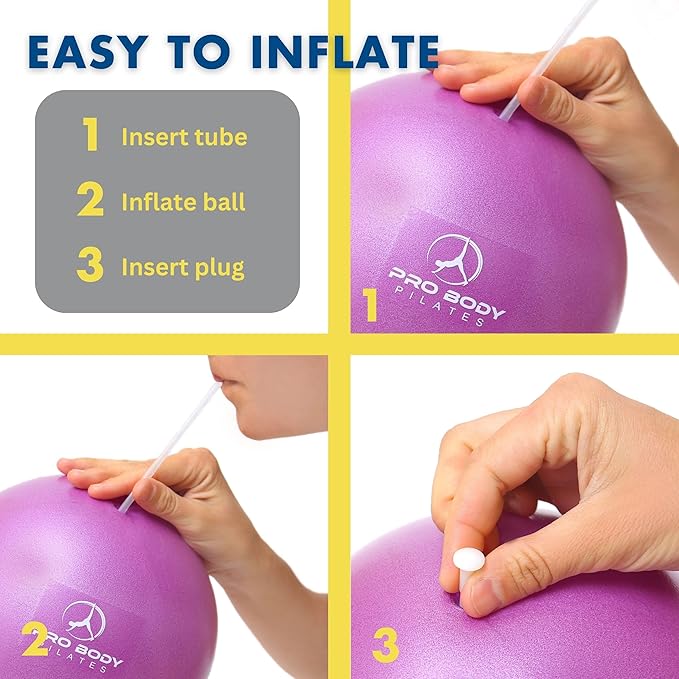 EASY TO INFLATE

1 Insert tube

2 Inflate ball

3 Insert plug

PRO BODY PILATES

1

2

PRO BODY PILATES

3