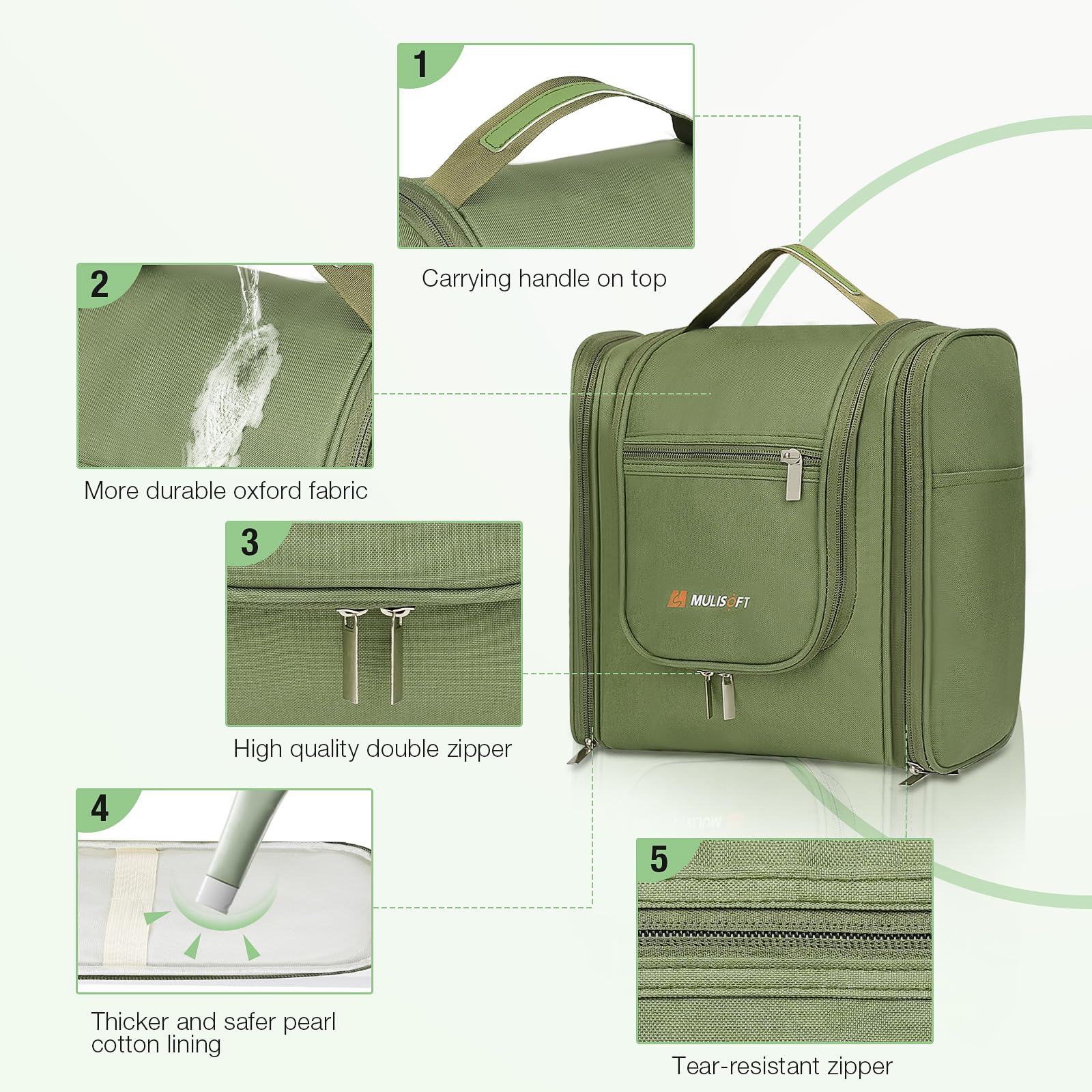 1

Carrying handle on top

2

More durable oxford fabric

3

High quality double zipper

MULISOFT

4

Thicker and safer pearl cotton lining

5

Tear-resistant zipper