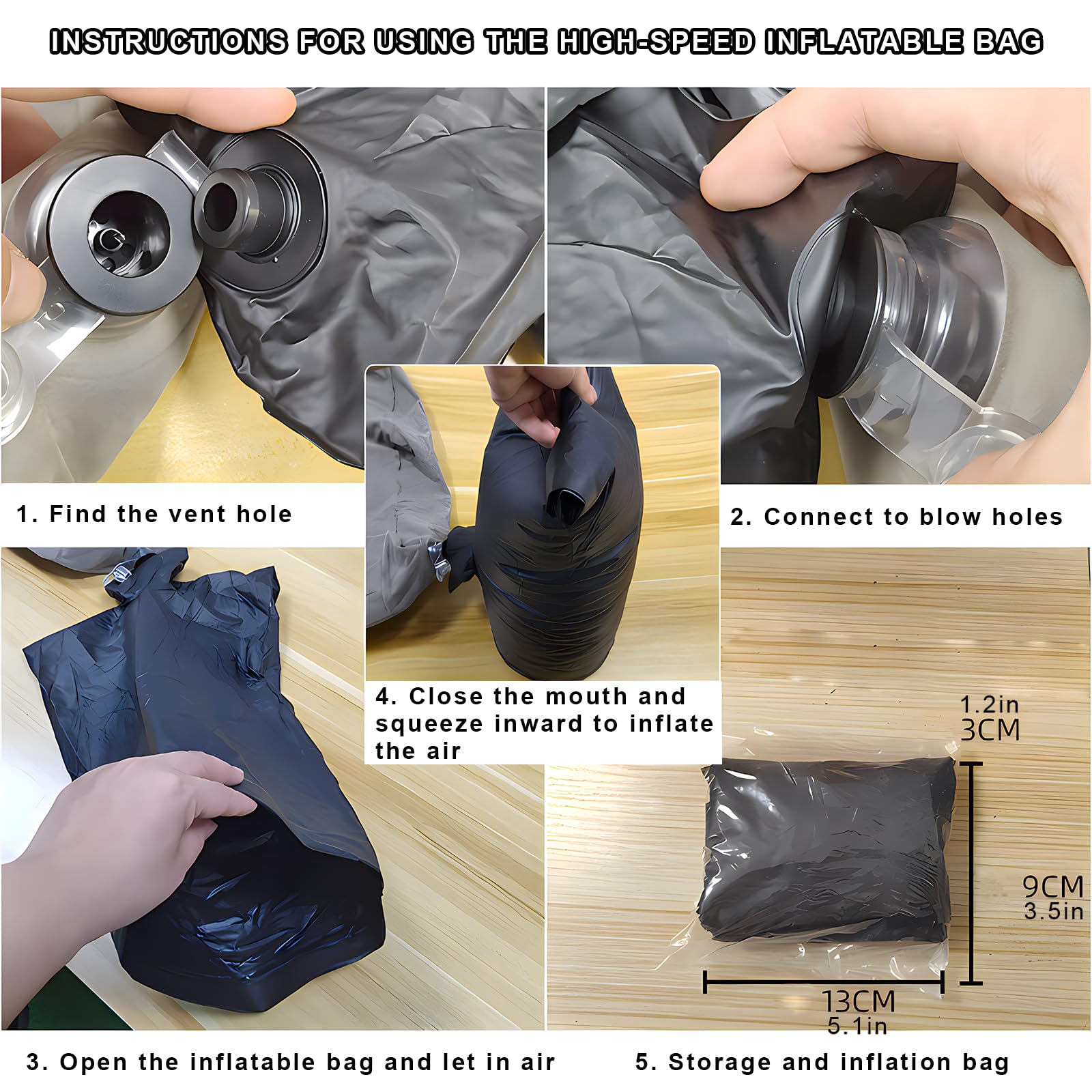 INSTRUCTIONS FOR USING THE HIGH-SPEED INFLATABLE BAG

1. Find the vent hole

2. Connect to blow holes

4. Close the mouth and squeeze inward to inflate the air

1.2in
3CM

9CM
3.5in

13CM
5.1in

3. Open the inflatable bag and let in air

5. Storage and inflation bag