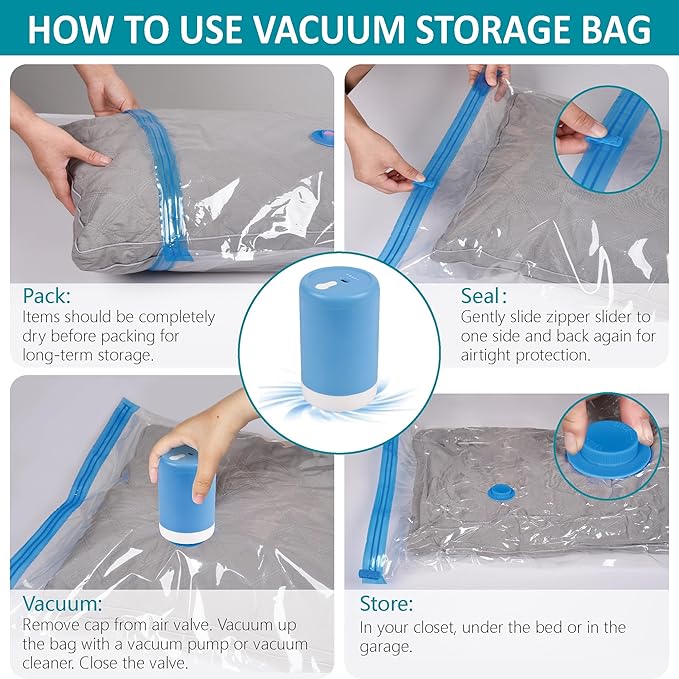 HOW TO USE VACUUM STORAGE BAG

Pack:
Items should be completely dry before packing for long-term storage.

Seal:
Gently slide zipper slider to one side and back again for airtight protection.

Vacuum:
Remove cap from air valve. Vacuum up the bag with a vacuum pump or vacuum cleaner. Close the valve.

Store:
In your closet, under the bed or in the garage.