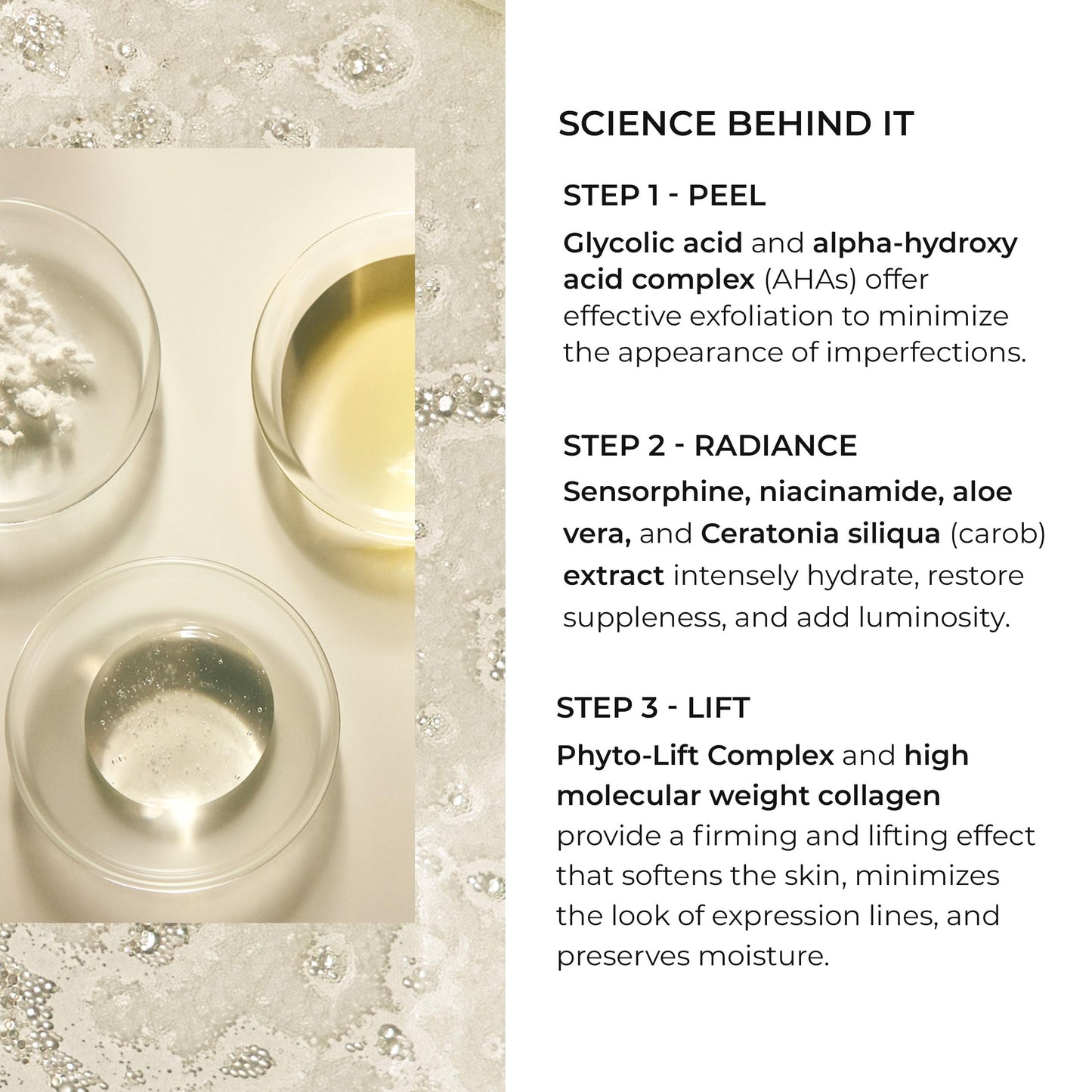 SCIENCE BEHIND IT

STEP 1 - PEEL

Glycolic acid and alpha-hydroxy acid complex (AHAs) offer effective exfoliation to minimize the appearance of imperfections.

STEP 2 - RADIANCE

Sensorphine, niacinamide, aloe vera, and Ceratonia siliqua (carob) extract intensely hydrate, restore suppleness, and add luminosity.

STEP 3 - LIFT

Phyto-Lift Complex and high molecular weight collagen provide a firming and lifting effect that softens the skin, minimizes the look of expression lines, and preserves moisture.