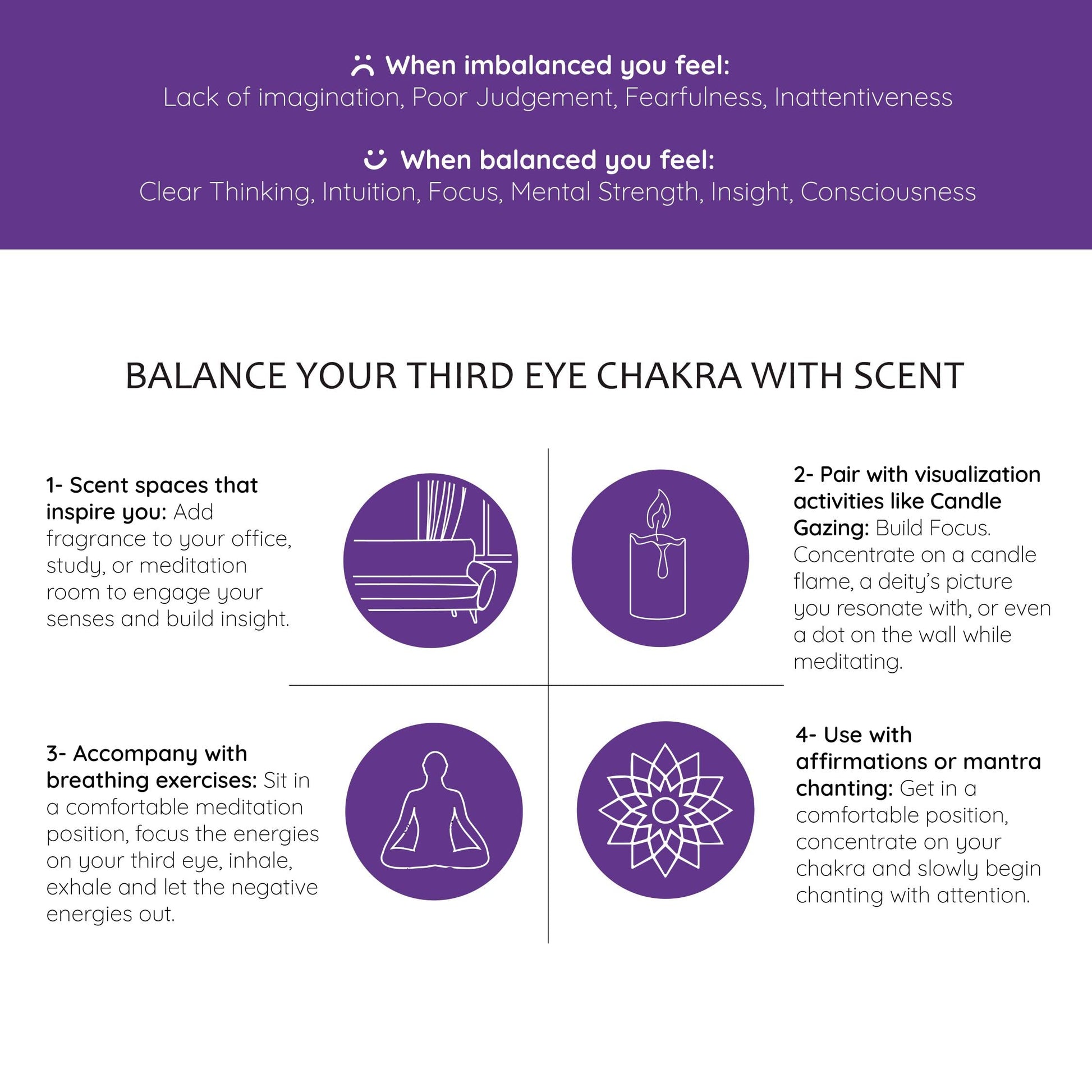 When imbalanced you feel:
Lack of imagination, Poor Judgement, Fearfulness, Inattentiveness

When balanced you feel:
Clear Thinking, Intuition, Focus, Mental Strength, Insight, Consciousness

BALANCE YOUR THIRD EYE CHAKRA WITH SCENT

1- Scent spaces that inspire you: Add fragrance to your office, study, or meditation room to engage your senses and build insight.

2- Pair with visualization activities like Candle Gazing: Build Focus. Concentrate on a candle flame, a deity's picture you resonate with, or even a dot on the wall while meditating.

3- Accompany with breathing exercises: Sit in a comfortable meditation position, focus the energies on your third eye, inhale, exhale and let the negative energies out.

4- Use with affirmations or mantra chanting: Get in a comfortable position, concentrate on your chakra and slowly begin chanting with attention.