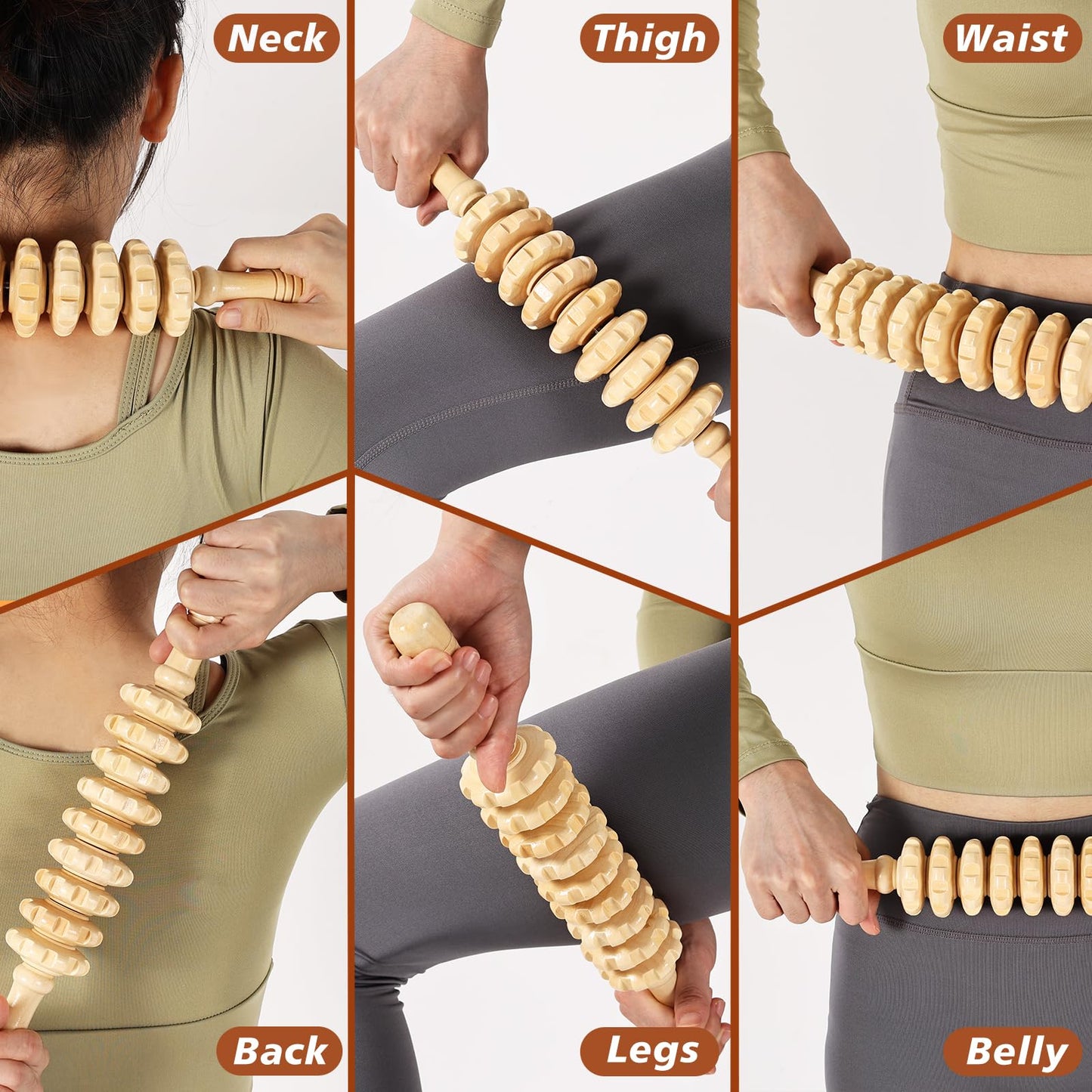 Neck
Thigh
Waist
Back
Legs
Belly