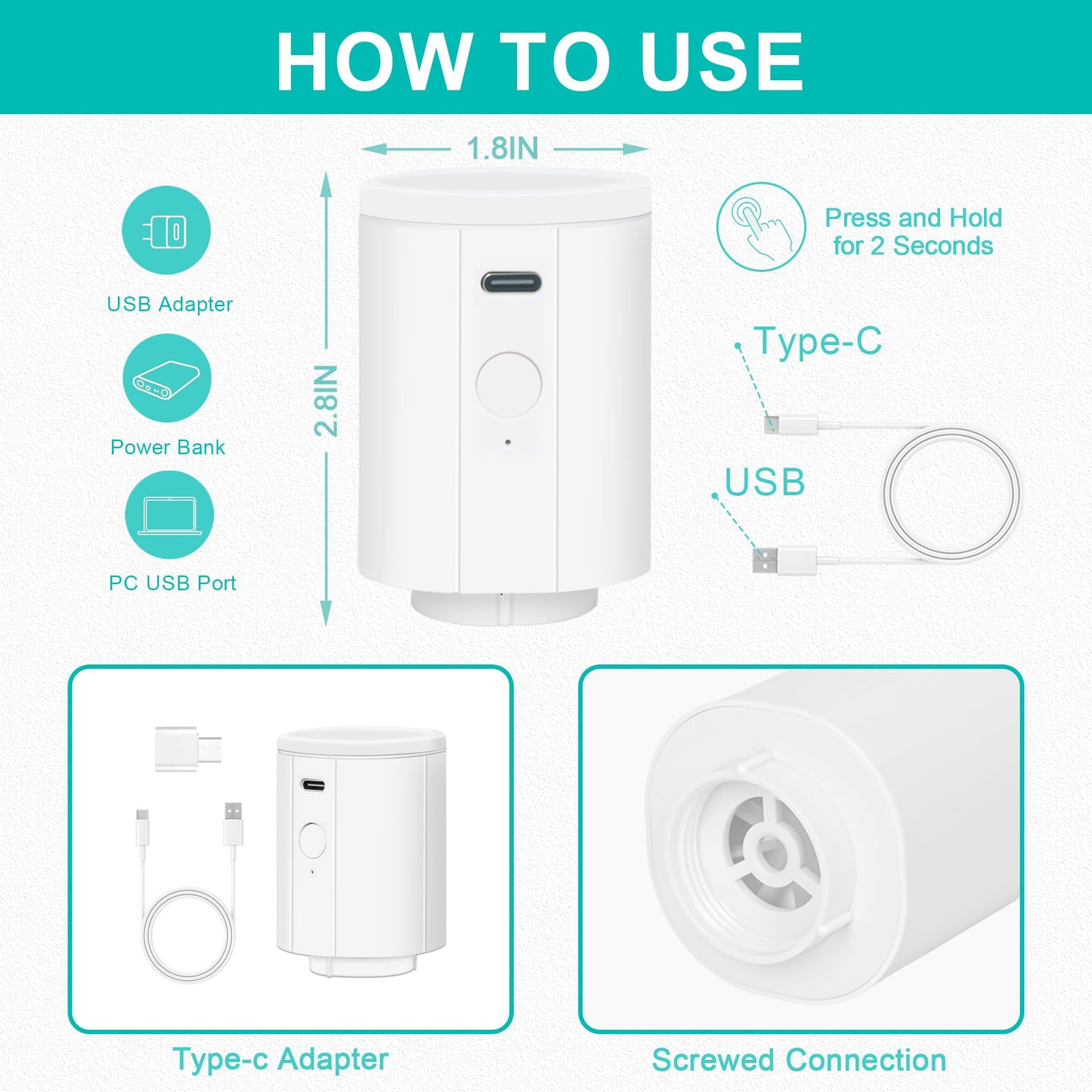 HOW TO USE

1.8IN

2.8IN

USB Adapter

Power Bank

PC USB Port

Press and Hold for 2 Seconds

Type-C

USB

Type-c Adapter

Screwed Connection