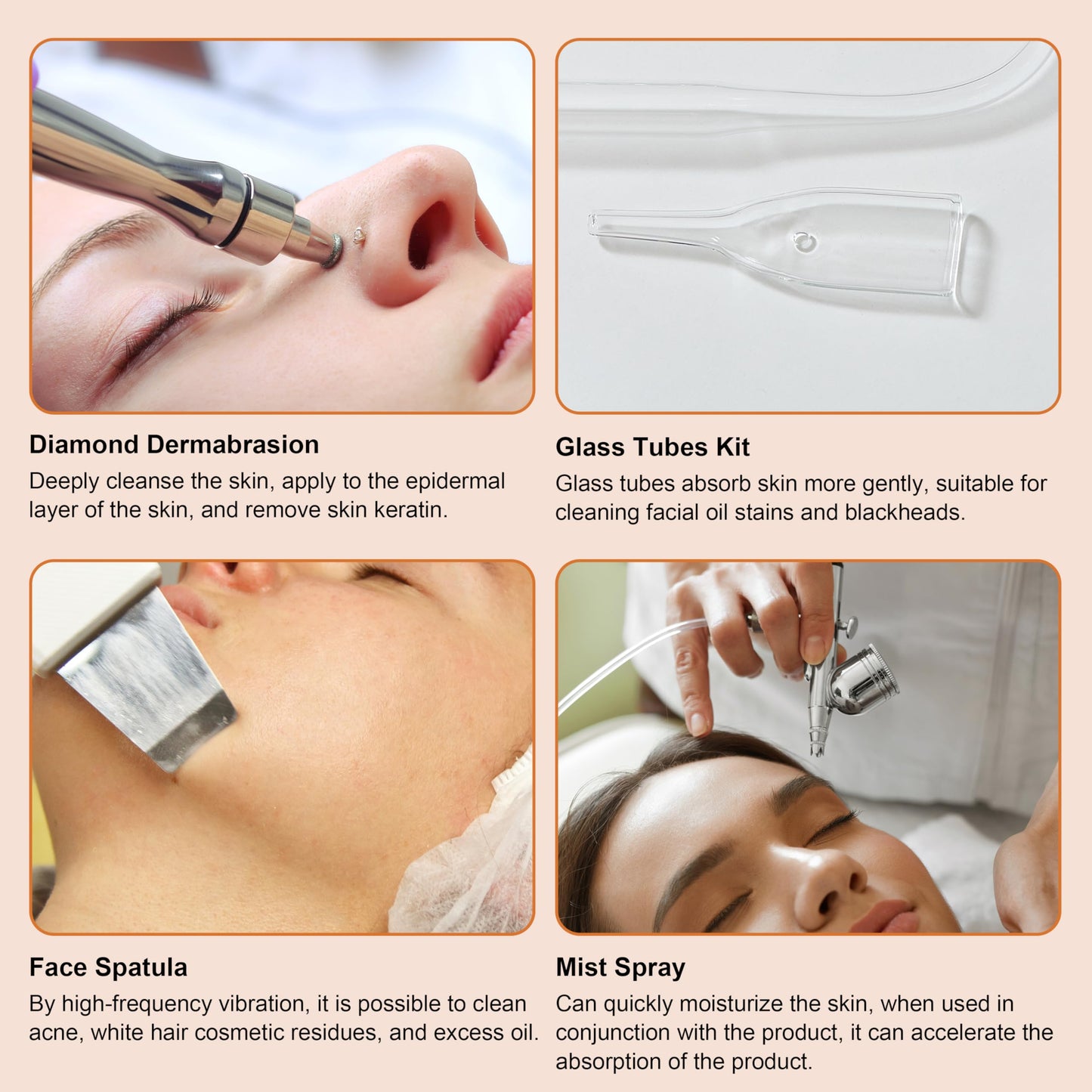 Diamond Dermabrasion
Deeply cleanse the skin, apply to the epidermal layer of the skin, and remove skin keratin.

Glass Tubes Kit
Glass tubes absorb skin more gently, suitable for cleaning facial oil stains and blackheads.

Face Spatula
By high-frequency vibration, it is possible to clean acne, white hair cosmetic residues, and excess oil.

Mist Spray
Can quickly moisturize the skin, when used in conjunction with the product, it can accelerate the absorption of the product.