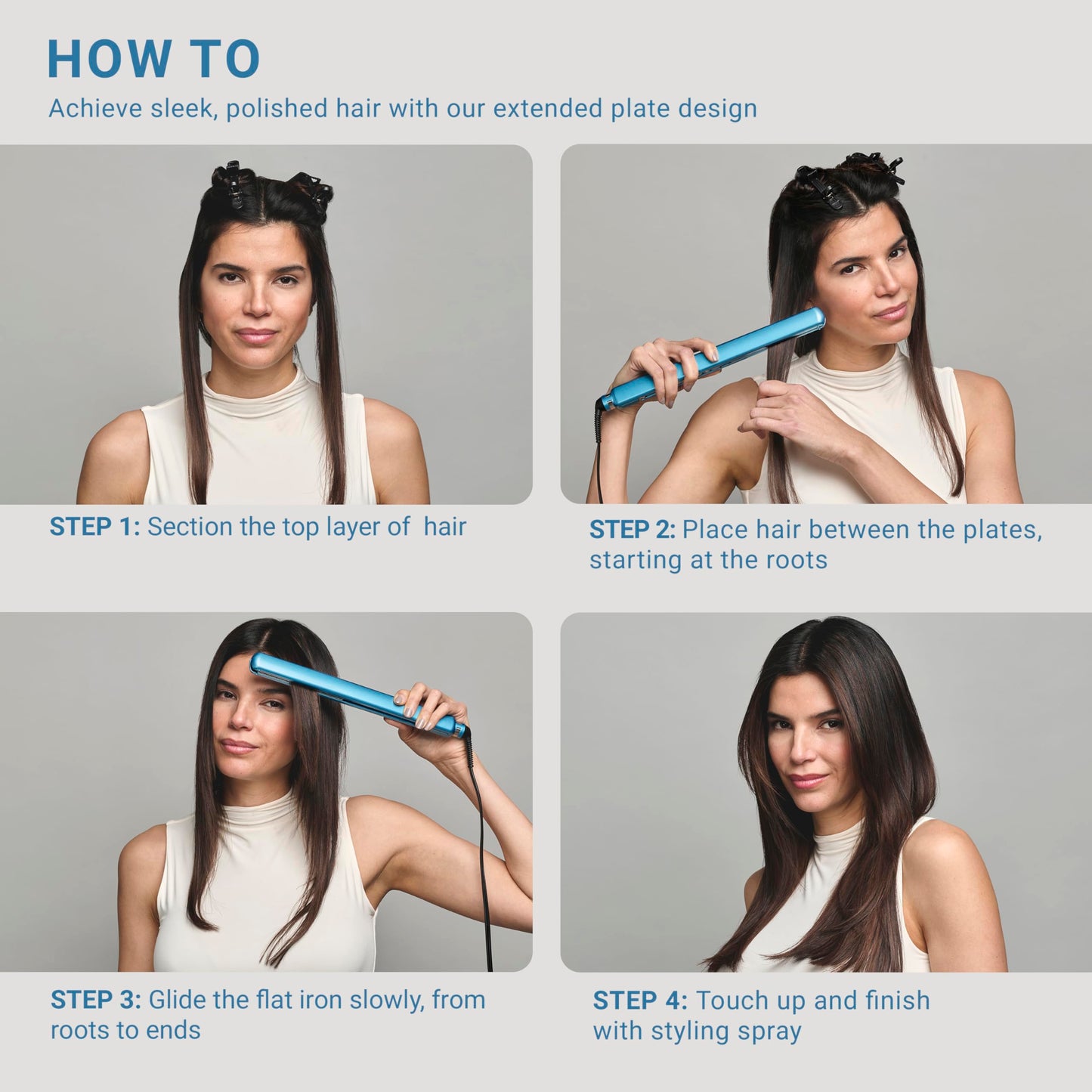 HOW TO

Achieve sleek, polished hair with our extended plate design

STEP 1: Section the top layer of hair

STEP 2: Place hair between the plates, starting at the roots

STEP 3: Glide the flat iron slowly, from roots to ends

STEP 4: Touch up and finish with styling spray