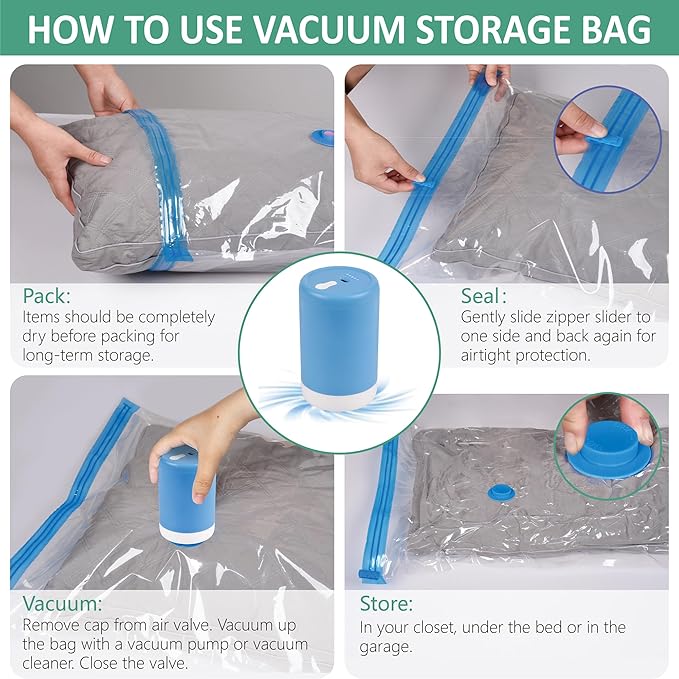 HOW TO USE VACUUM STORAGE BAG

Pack:
Items should be completely dry before packing for long-term storage.

Seal:
Gently slide zipper slider to one side and back again for airtight protection.

Vacuum:
Remove cap from air valve. Vacuum up the bag with a vacuum pump or vacuum cleaner. Close the valve.

Store:
In your closet, under the bed or in the garage.