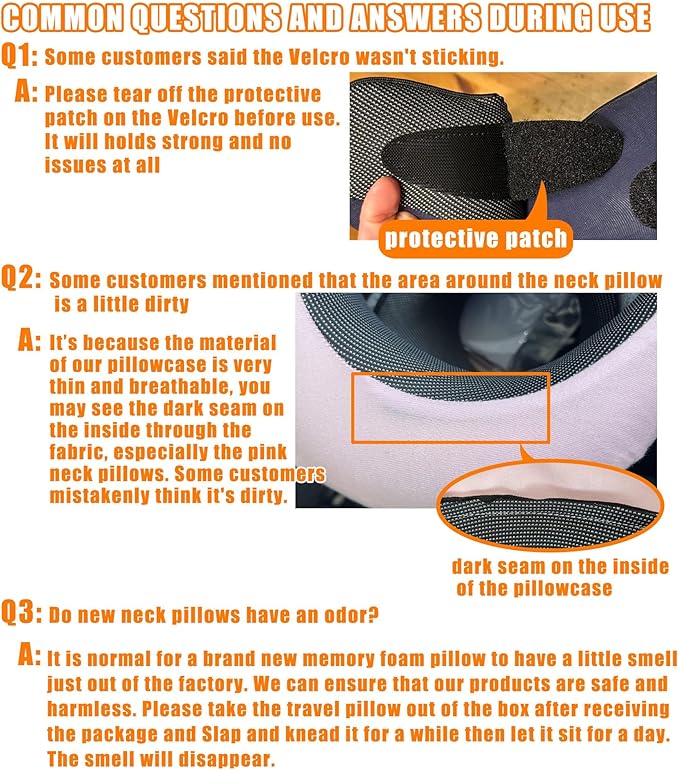 COMMON QUESTIONS AND ANSWERS DURING USE

Q1: Some customers said the Velcro wasn't sticking.

A: Please tear off the protective patch on the Velcro before use. It will holds strong and no issues at all

protective patch

Q2: Some customers mentioned that the area around the neck pillow is a little dirty

A: It's because the material of our pillowcase is very thin and breathable, you may see the dark seam on the inside through the fabric, especially the pink neck pillows. Some customers mistakenly think it's dirty.

dark seam on the inside of the pillowcase

Q3: Do new neck pillows have an odor?

A: It is normal for a brand new memory foam pillow to have a little smell just out of the factory. We can ensure that our products are safe and harmless. Please take the travel pillow out of the box after receiving the package and Slap and knead it for a while then let it sit for a day. The smell will disappear.