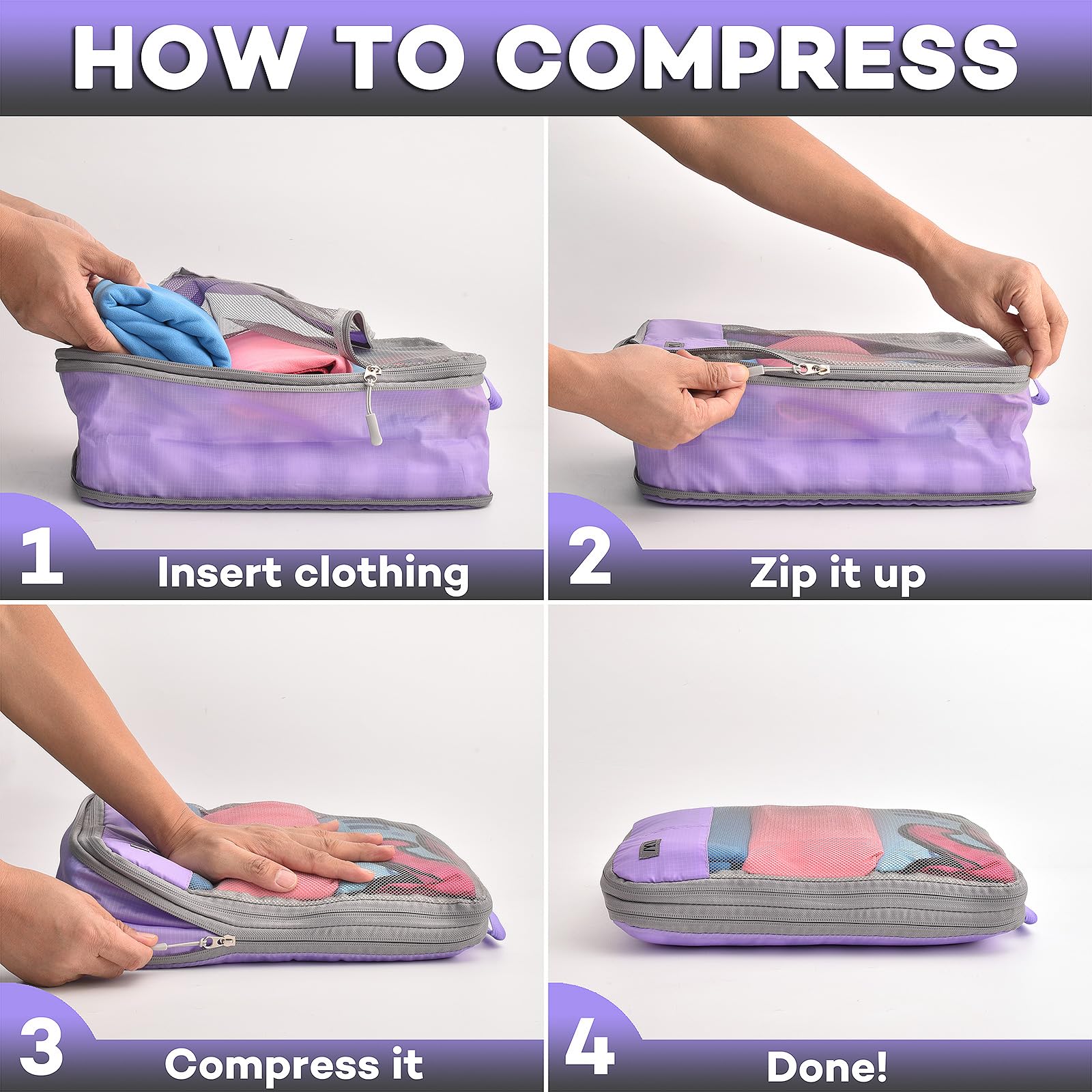 HOW TO COMPRESS

1 Insert clothing

2 Zip it up

3 Compress it

4 Done!