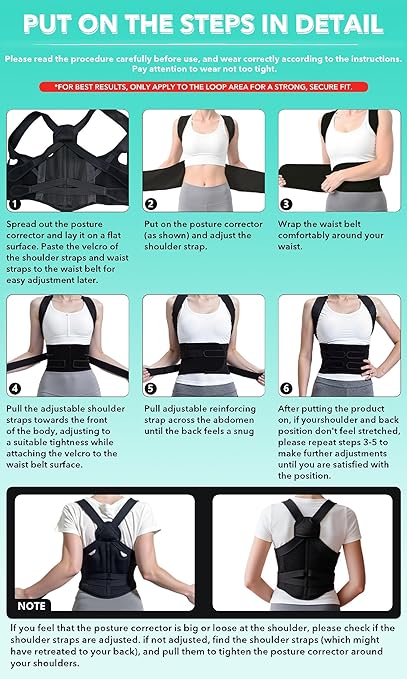 PUT ON THE STEPS IN DETAIL

Please read the procedure carefully before use, and wear correctly according to the instructions. Pay attention to wear not too tight.

*FOR BEST RESULTS, ONLY APPLY TO THE LOOP AREA FOR A STRONG, SECURE FIT.

1

Spread out the posture corrector and lay it on a flat surface. Paste the velcro of the shoulder straps and waist straps to the waist belt for easy adjustment later.

2

Put on the posture corrector (as shown) and adjust the shoulder strap.

3

Wrap the waist belt comfortably around your waist.

4

Pull the adjustable shoulder straps towards the front of the body, adjusting to a suitable tightness while attaching the velcro to the waist belt surface.

5

Pull adjustable reinforcing strap across the abdomen until the back feels a snug

6

After putting the product on, if yourshoulder and back position don't feel stretched, please repeat steps 3-5 to make further adjustments until you are satisfied with the position.

NOTE

If you feel that the posture corrector is big or loose at the shoulder, please check if the shoulder straps are adjusted. if not adjusted, find the shoulder straps (which might have retreated to your back), and pull them to tighten the posture corrector around your shoulders.