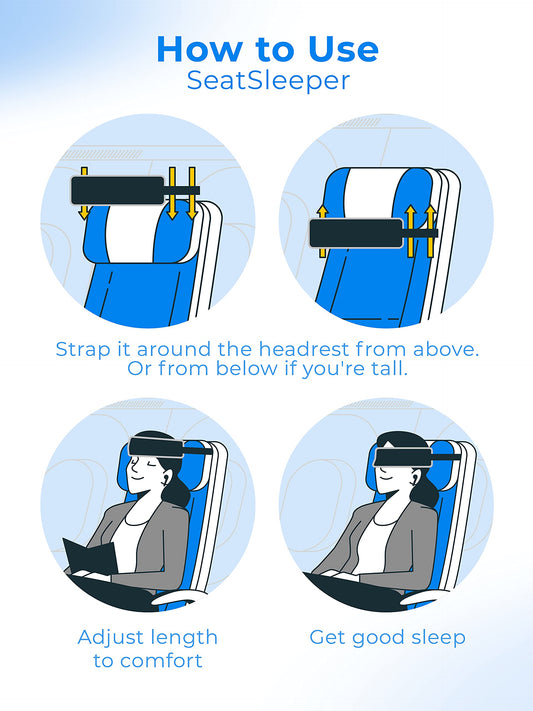 How to Use
SeatSleeper

Strap it around the headrest from above.
Or from below if you're tall.

Adjust length to comfort

Get good sleep