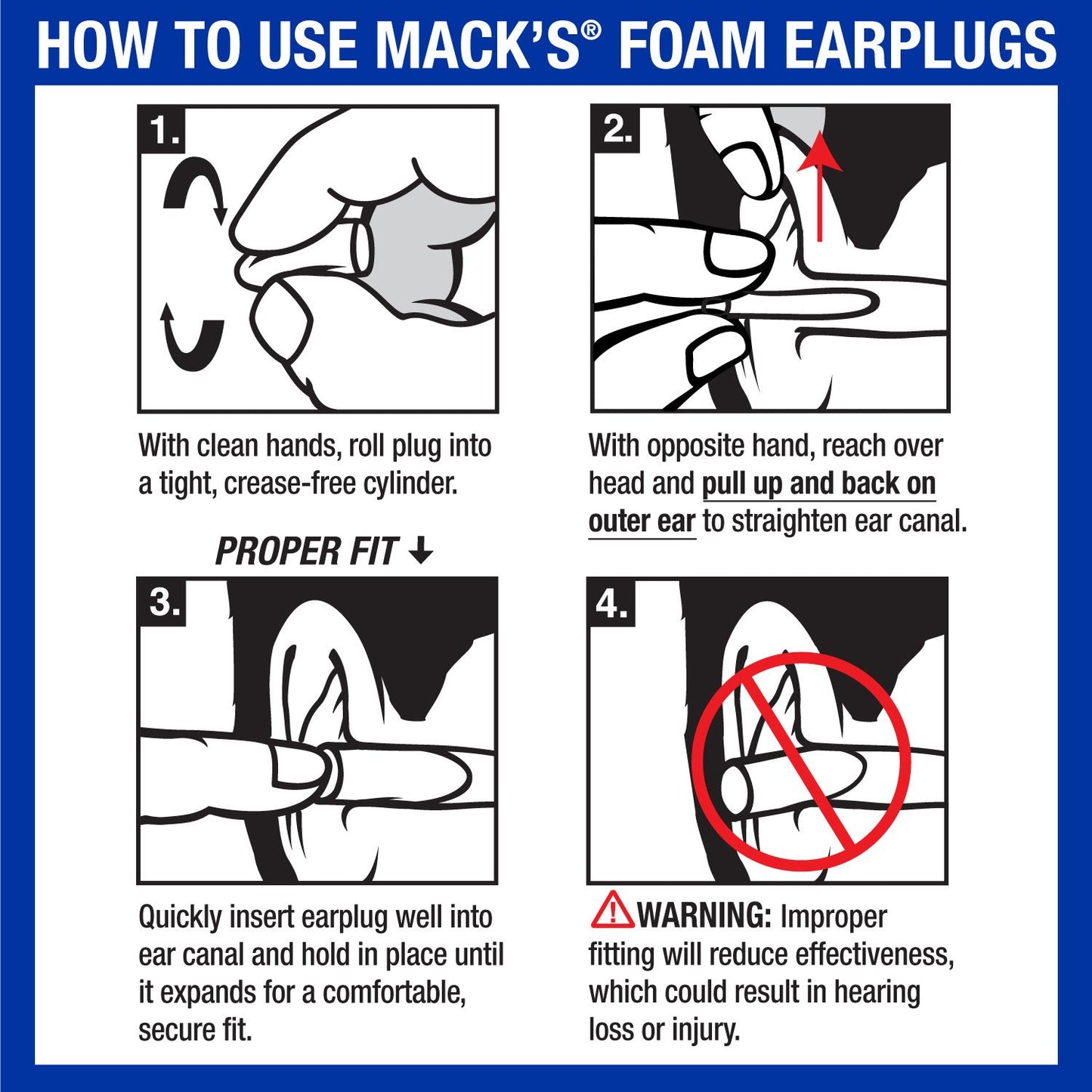 HOW TO USE MACK'S® FOAM EARPLUGS

1.

With clean hands, roll plug into a tight, crease-free cylinder.

2.

With opposite hand, reach over head and pull up and back on outer ear to straighten ear canal.

PROPER FIT ↓

3.

Quickly insert earplug well into ear canal and hold in place until it expands for a comfortable, secure fit.

4.

WARNING: Improper fitting will reduce effectiveness, which could result in hearing loss or injury.