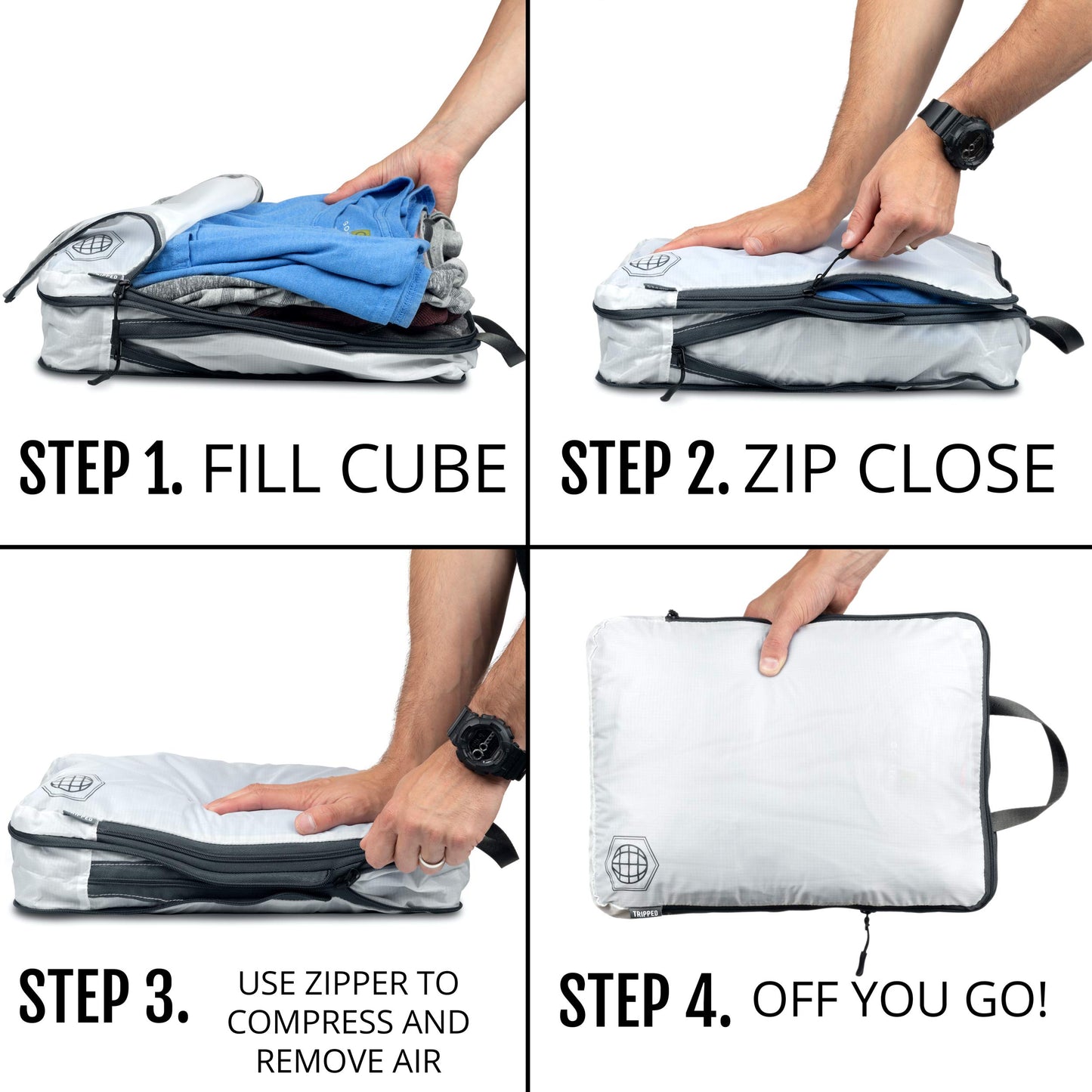 TRIPPED

STEP 1. FILL CUBE

STEP 2. ZIP CLOSE

TRIPPED

STEP 3. USE ZIPPER TO COMPRESS AND REMOVE AIR

TRIPPED

STEP 4. OFF YOU GO!