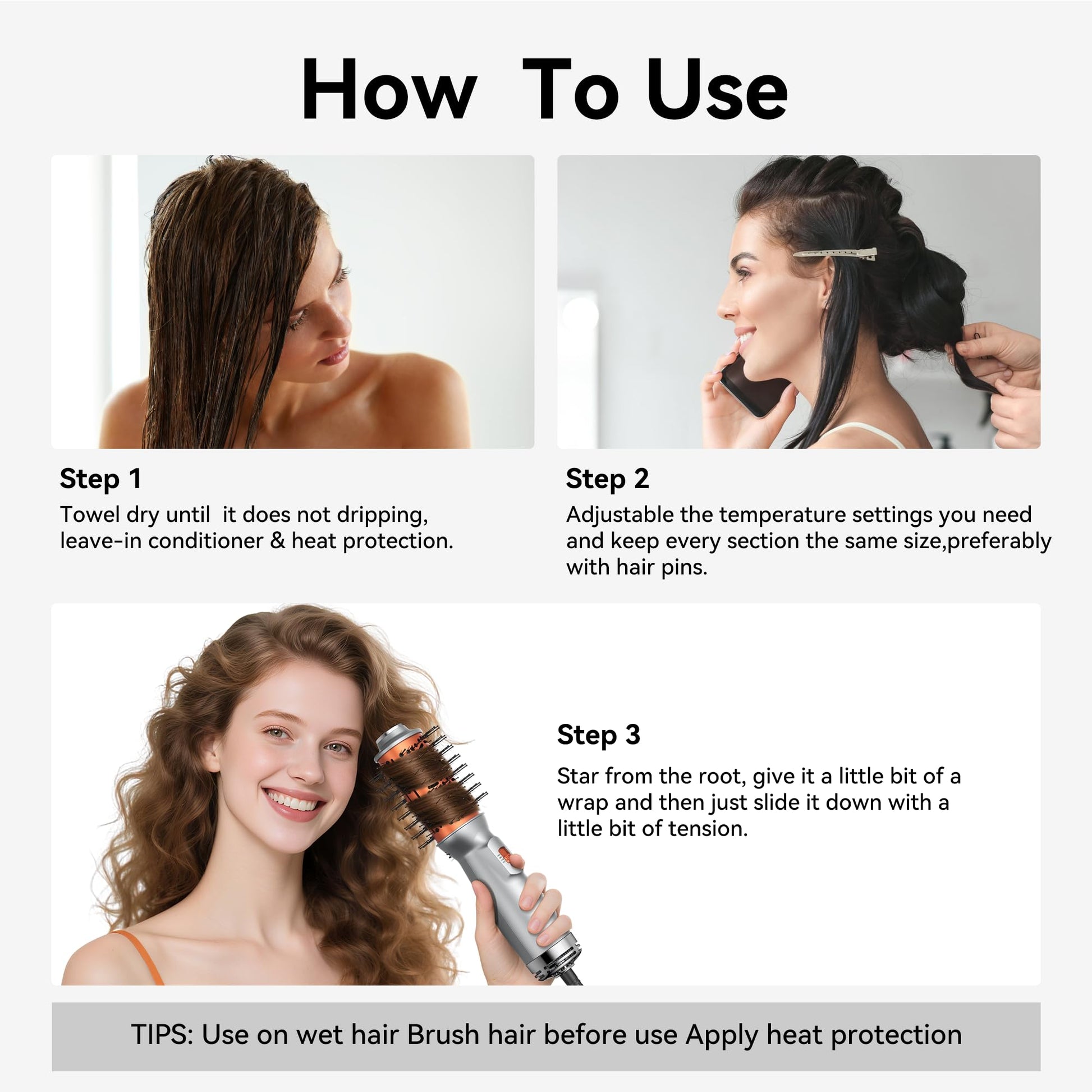 How To Use

Step 1
Towel dry until it does not dripping, leave-in conditioner & heat protection.

Step 2
Adjustable the temperature settings you need and keep every section the same size,preferably with hair pins.

Step 3
Star from the root, give it a little bit of a wrap and then just slide it down with a little bit of tension.

TIPS: Use on wet hair Brush hair before use Apply heat protection