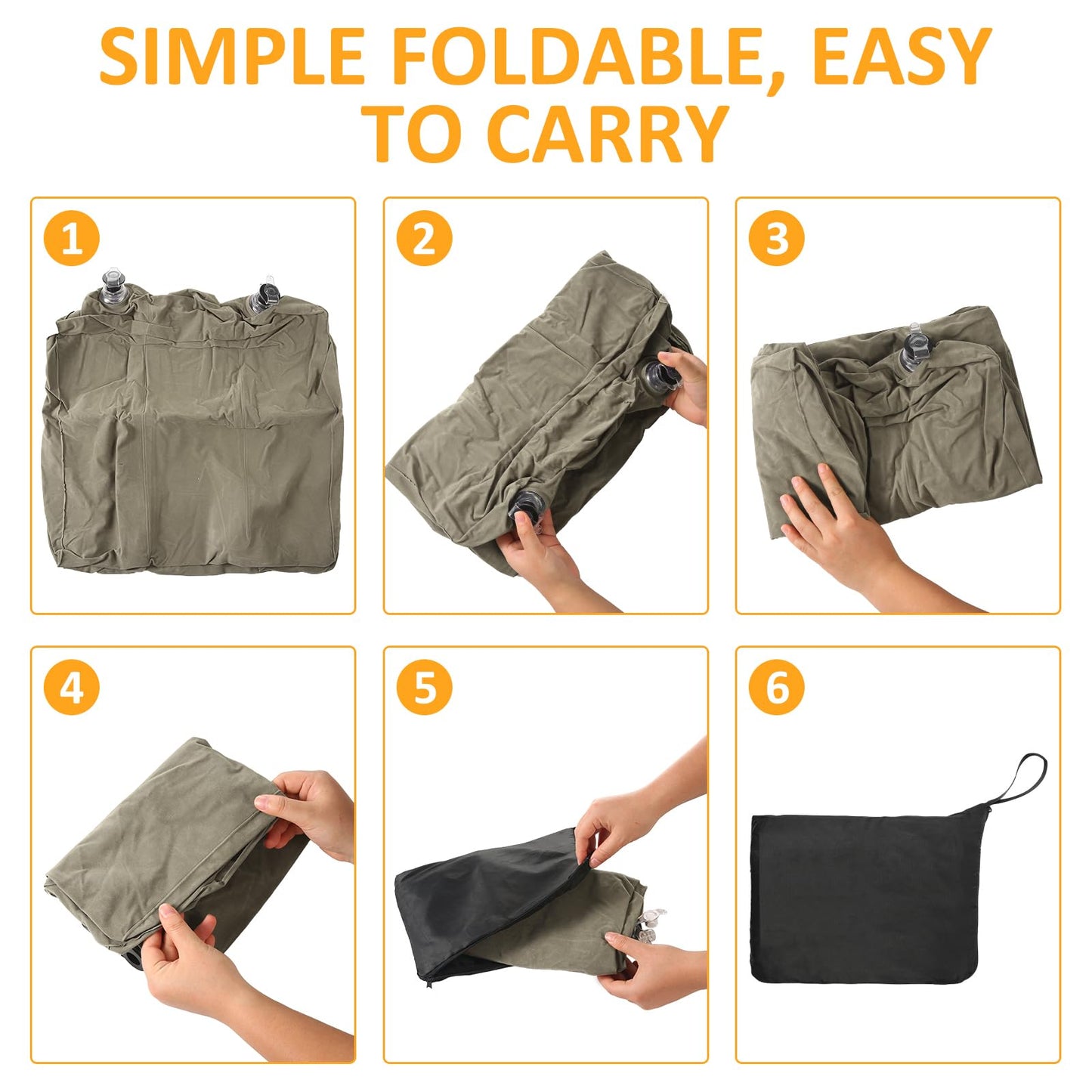 SIMPLE FOLDABLE, EASY TO CARRY

1

2

3

4

5

6