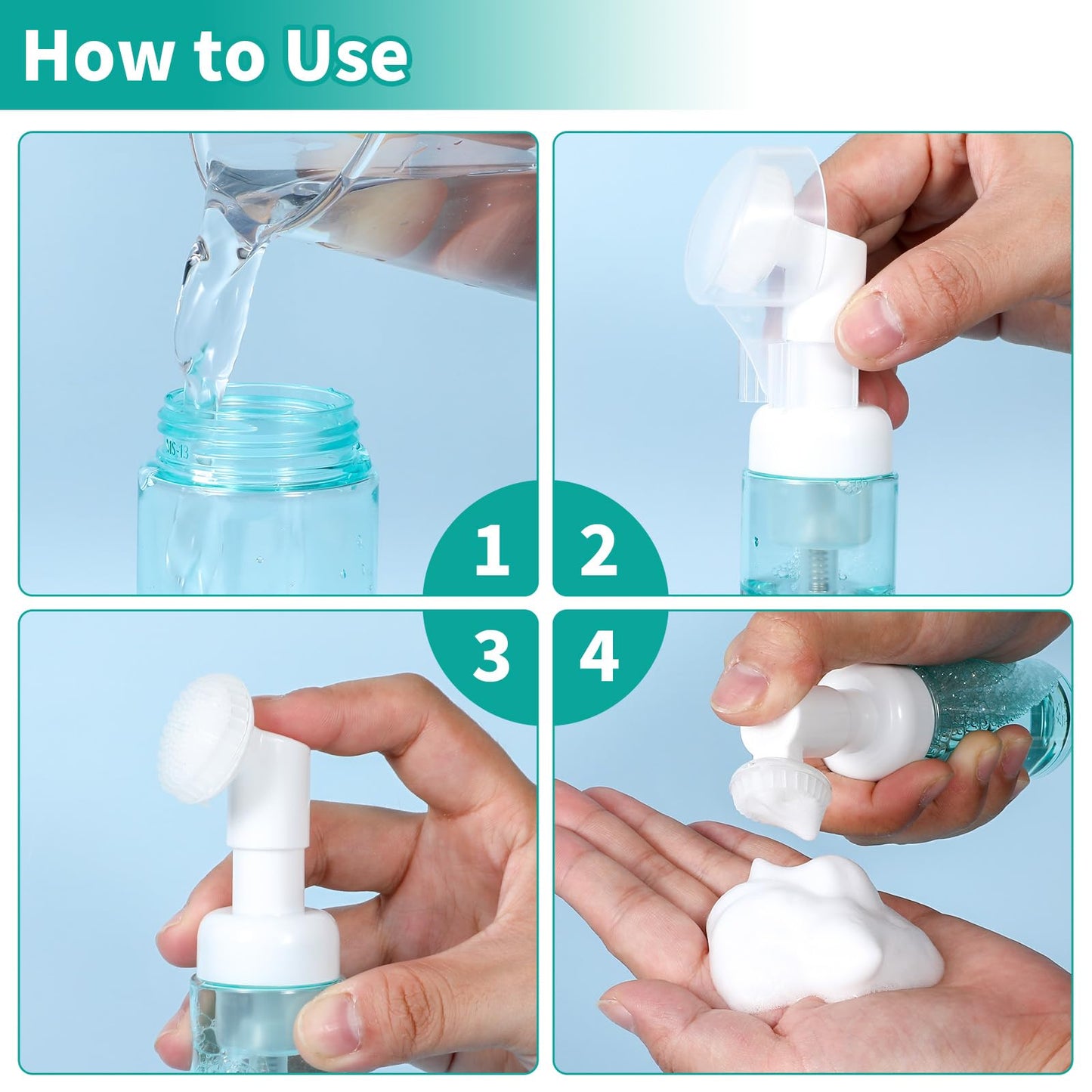 How to Use

1

2

3

4