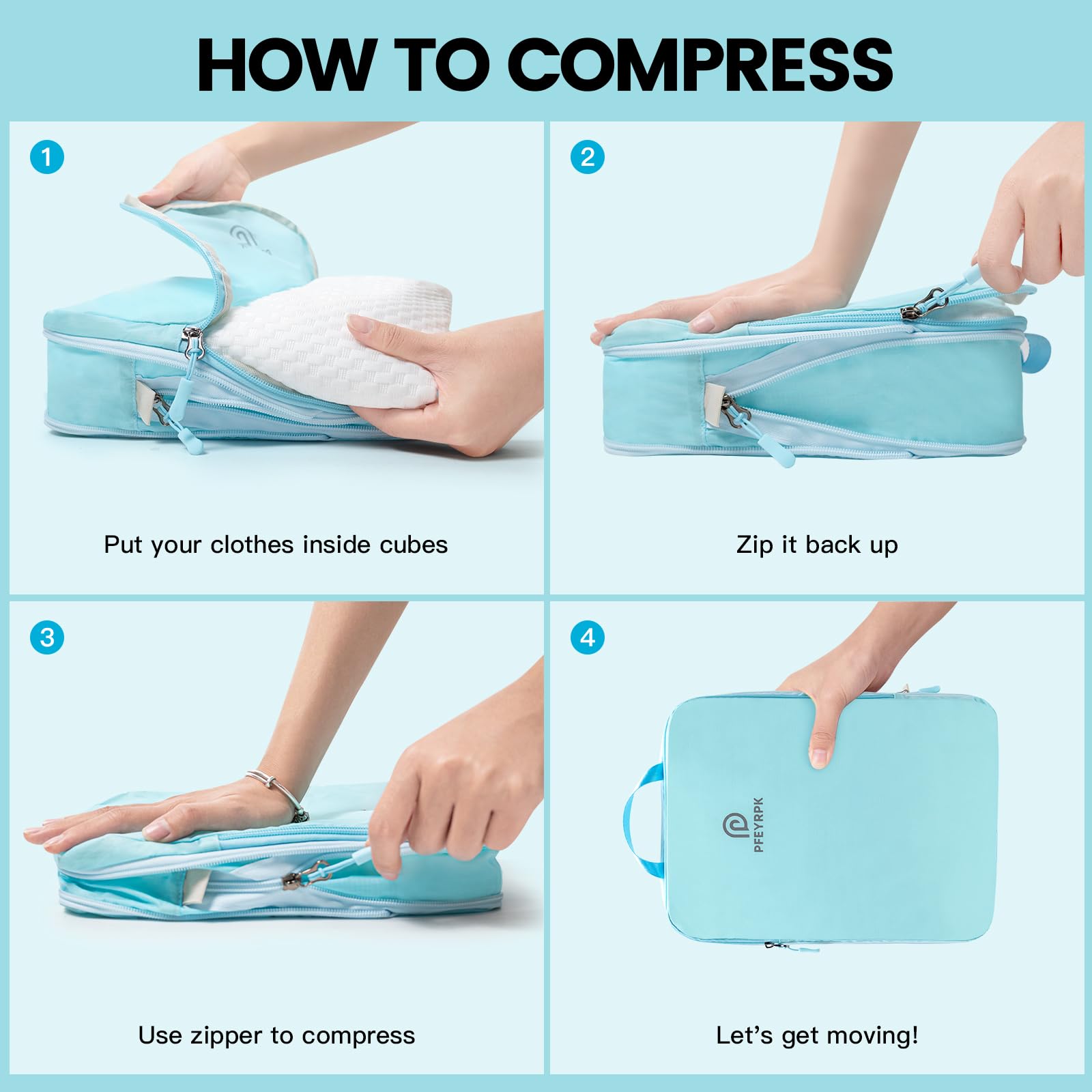 HOW TO COMPRESS

1

Put your clothes inside cubes

2

Zip it back up

3

Use zipper to compress

4

PFEYRPK

Let's get moving!