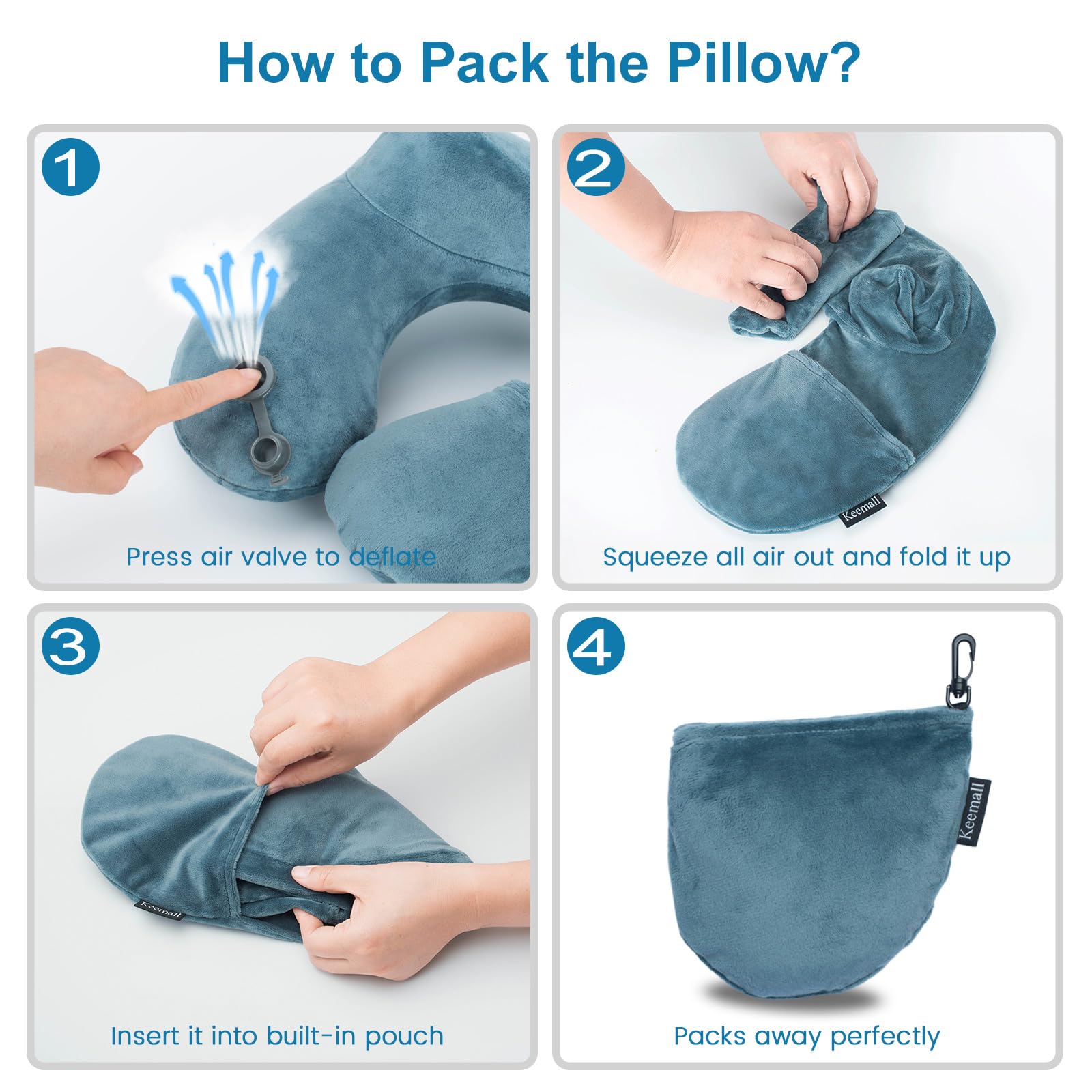 How to Pack the Pillow?

1

Press air valve to deflate

2

Keemall

Squeeze all air out and fold it up

3

Keemall

Insert it into built-in pouch

4

Keemall

Packs away perfectly