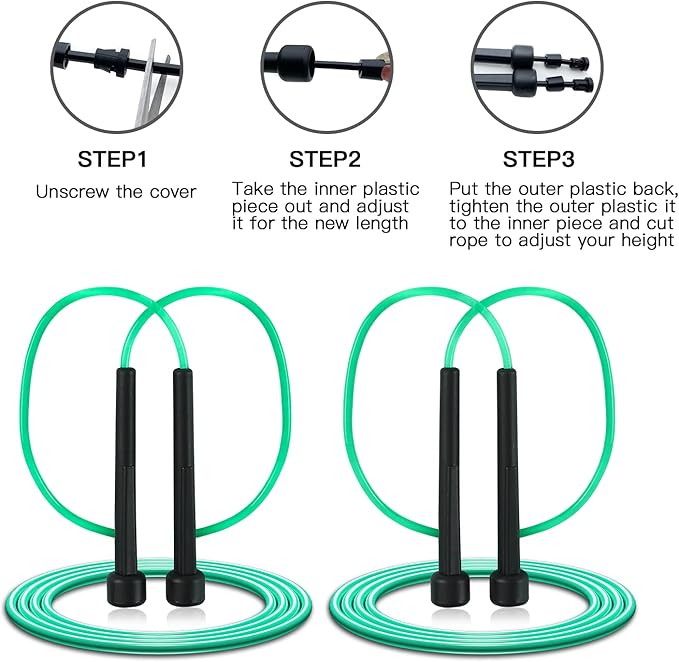 STEP1

Unscrew the cover

STEP2

Take the inner plastic piece out and adjust it for the new length

STEP3

Put the outer plastic back, tighten the outer plastic it to the inner piece and cut rope to adjust your height