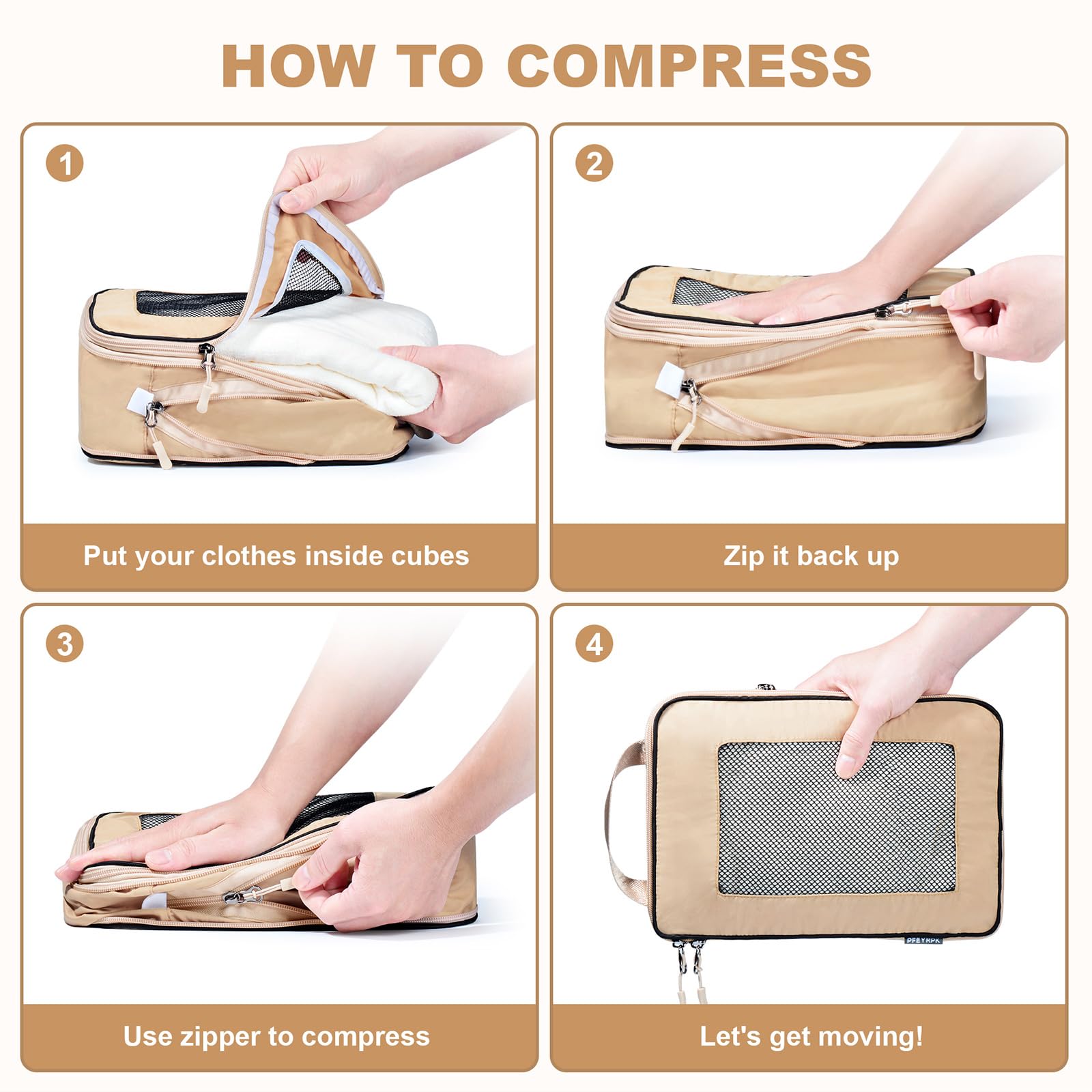 HOW TO COMPRESS

1

Put your clothes inside cubes

2

Zip it back up

3

Use zipper to compress

4

PFEYRPK

Let's get moving!