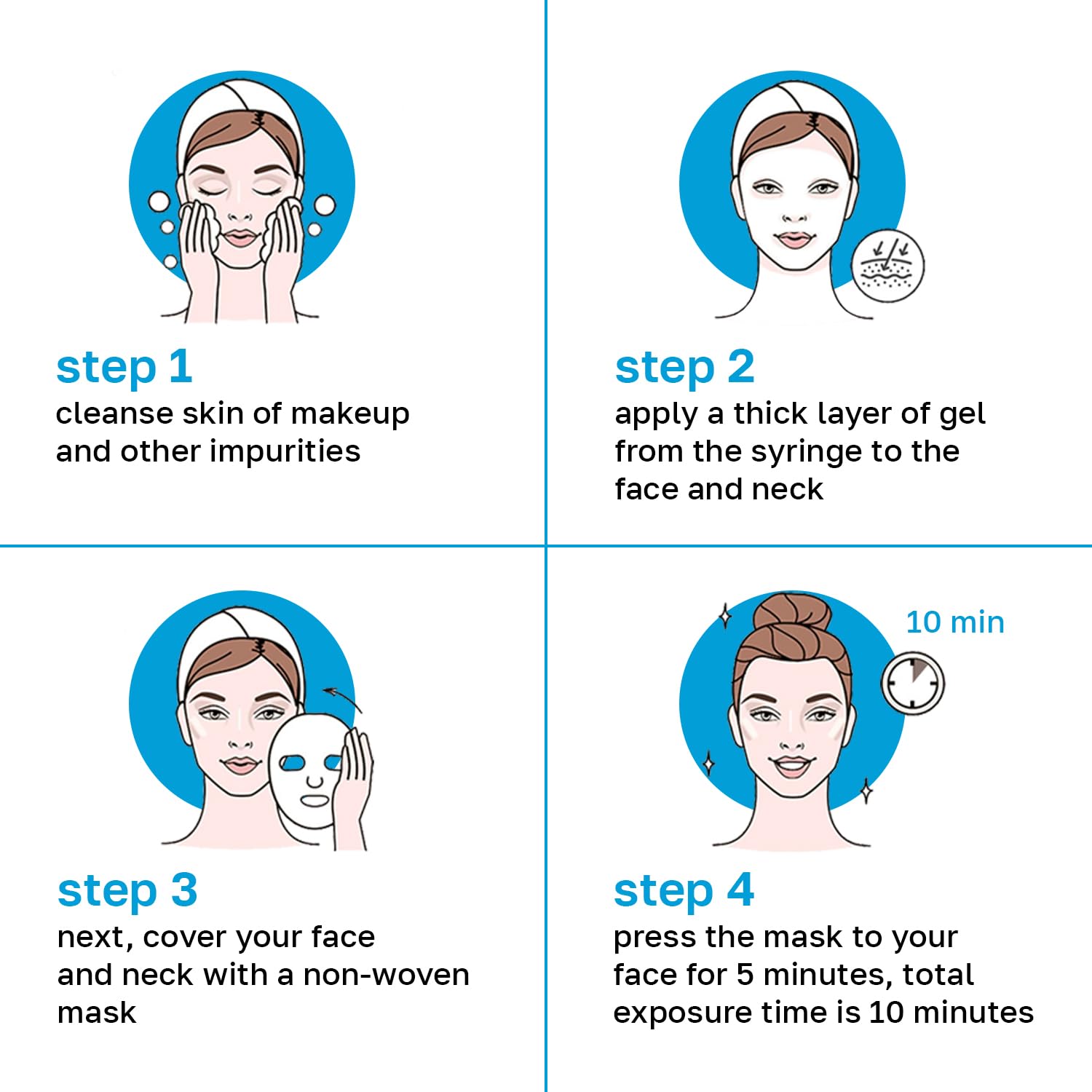 step 1
cleanse skin of makeup and other impurities

step 2
apply a thick layer of gel from the syringe to the face and neck

step 3
next, cover your face and neck with a non-woven mask

10 min

step 4
press the mask to your face for 5 minutes, total exposure time is 10 minutes