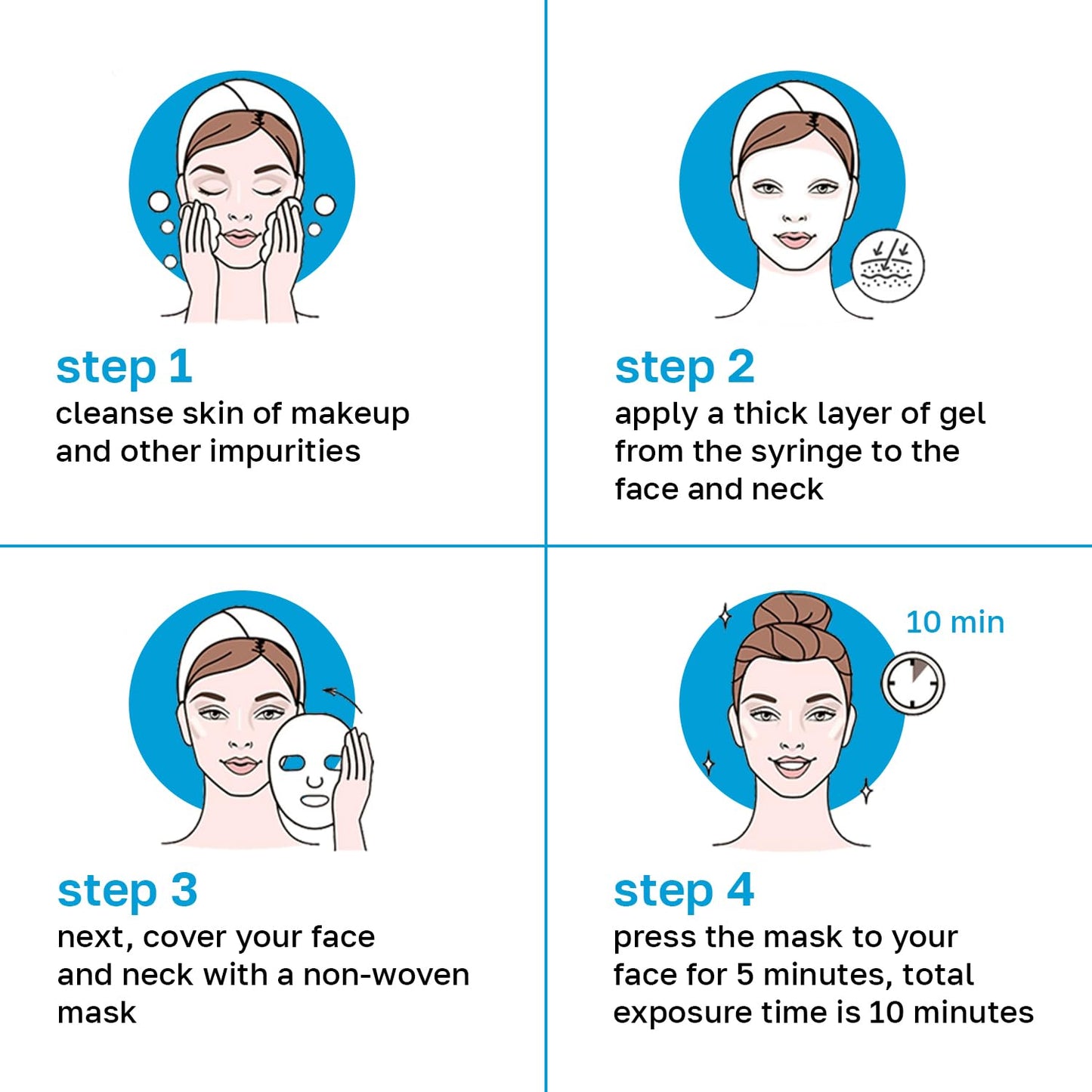 step 1
cleanse skin of makeup and other impurities

step 2
apply a thick layer of gel from the syringe to the face and neck

step 3
next, cover your face and neck with a non-woven mask

10 min

step 4
press the mask to your face for 5 minutes, total exposure time is 10 minutes