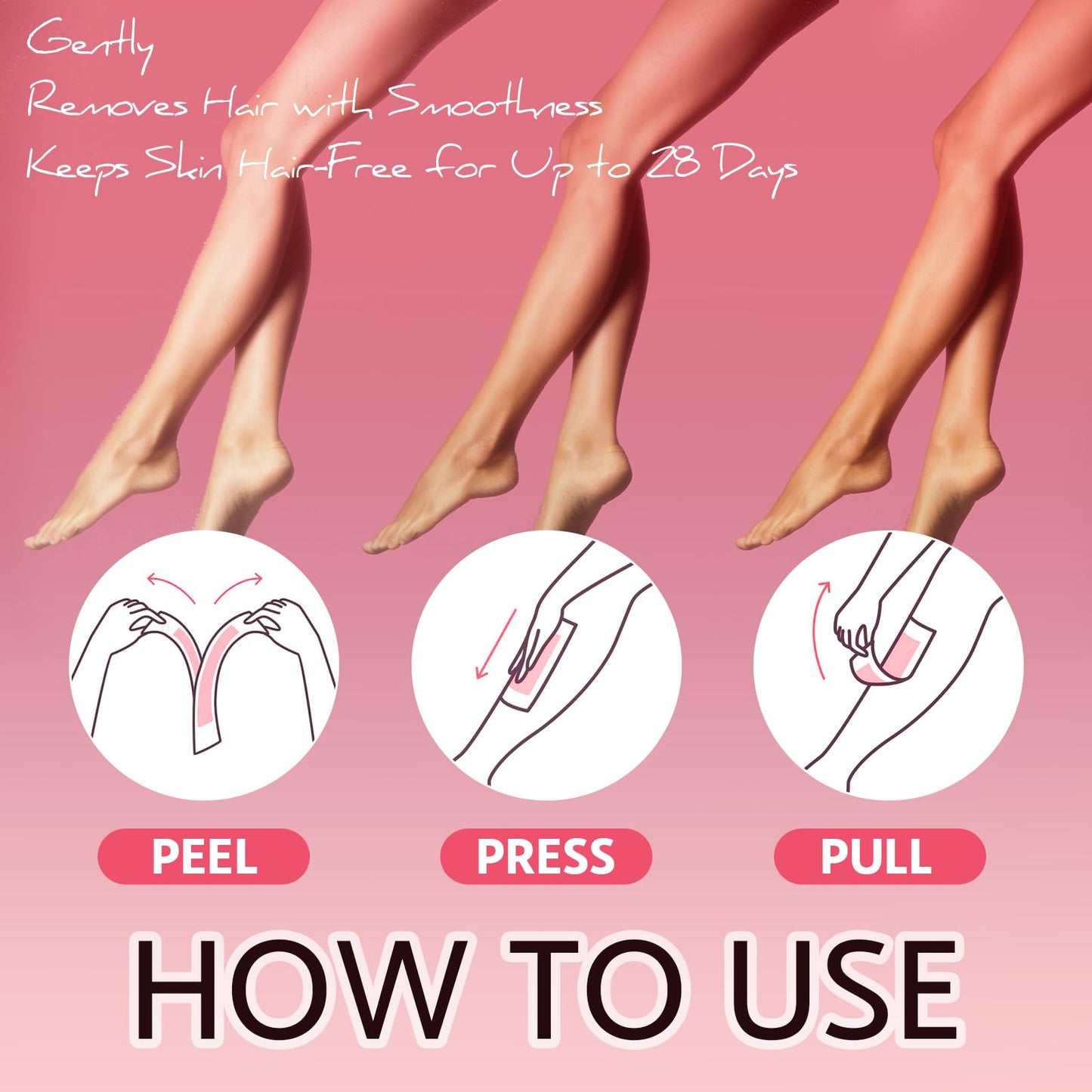 Gently
Removes Hair with Smoothness
Keeps Skin Hair-Free for Up to 28 Days

PEEL

PRESS

PULL

HOW TO USE