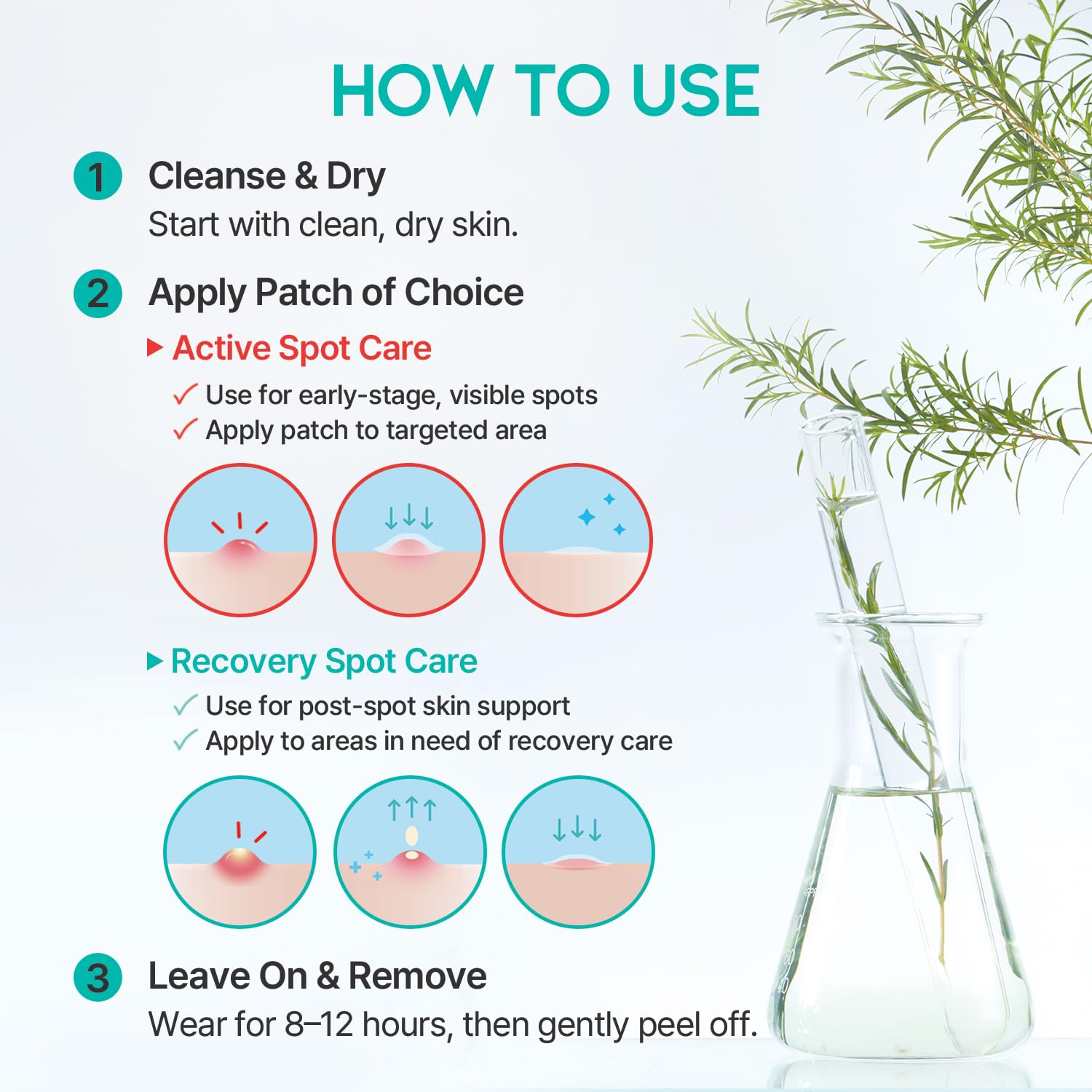 HOW TO USE

1 Cleanse & Dry
Start with clean, dry skin.

2 Apply Patch of Choice

▶ Active Spot Care
✓ Use for early-stage, visible spots
✓ Apply patch to targeted area

▶ Recovery Spot Care
✓ Use for post-spot skin support
✓ Apply to areas in need of recovery care

3 Leave On & Remove
Wear for 8–12 hours, then gently peel off.