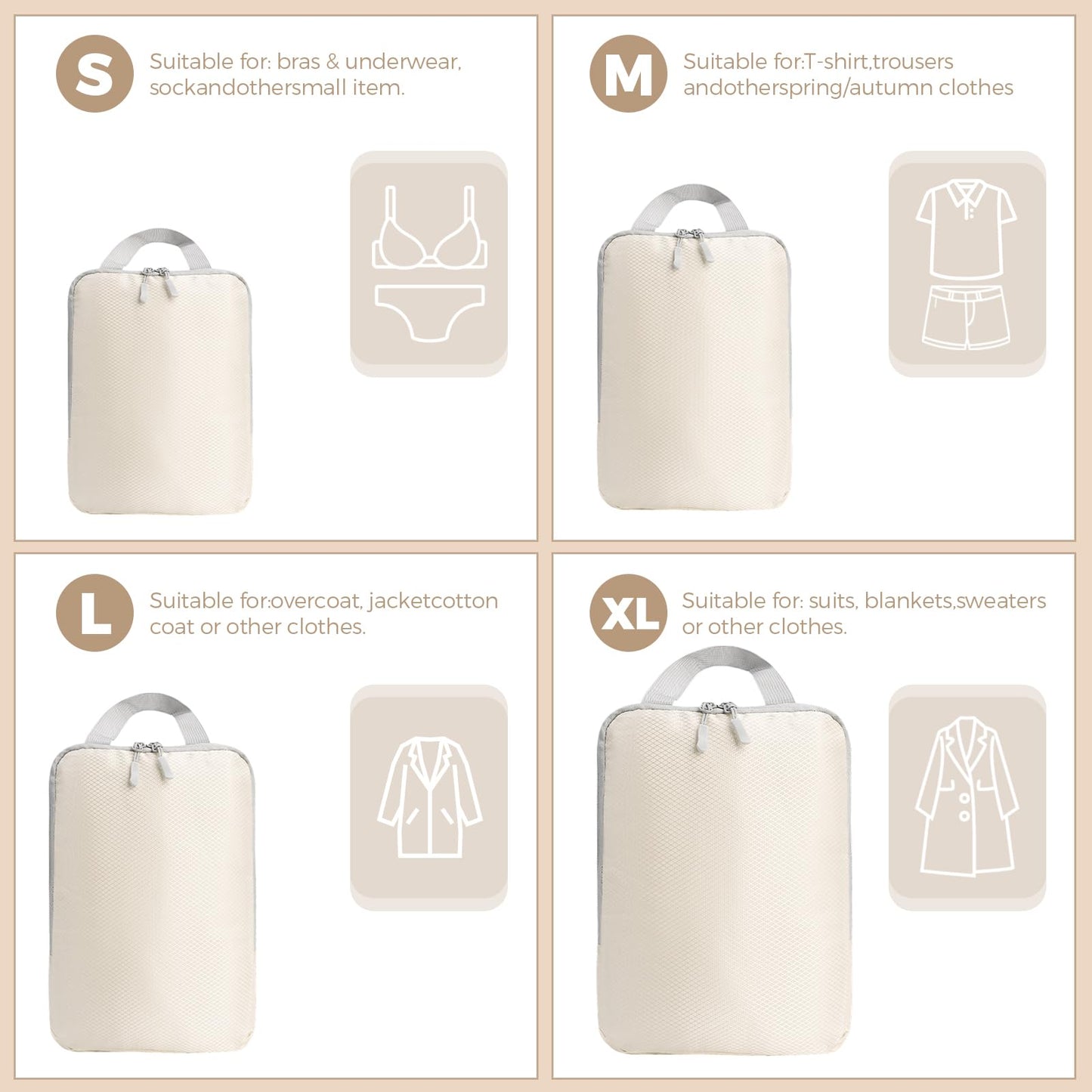 S

Suitable for: bras & underwear, sockandothersmall item.

M

Suitable for:T-shirt,trousers andotherspring/autumn clothes

L

Suitable for:overcoat, jacketcotton coat or other clothes.

XL

Suitable for: suits, blankets,sweaters or other clothes.