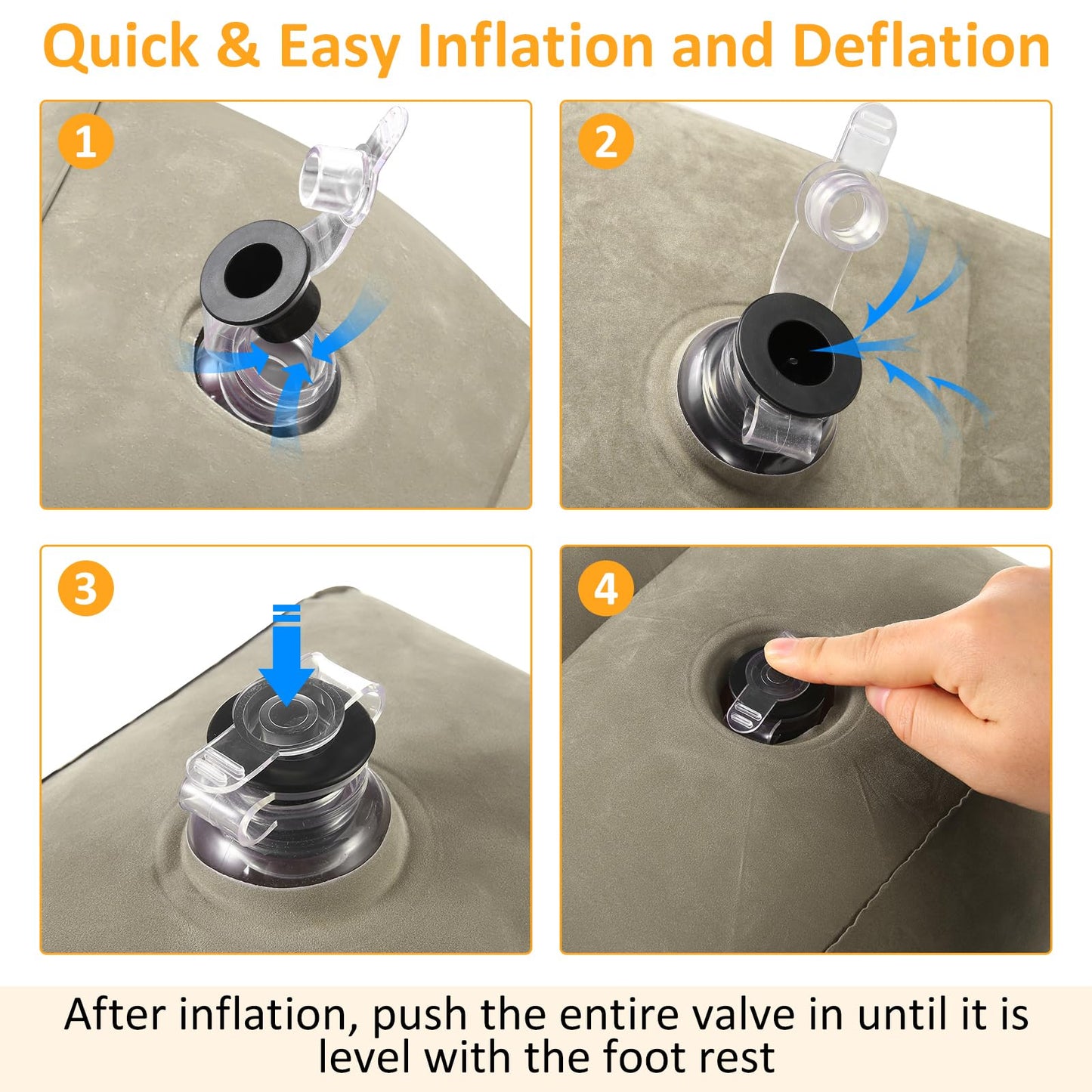 Quick & Easy Inflation and Deflation

1

2

3

4

After inflation, push the entire valve in until it is level with the foot rest