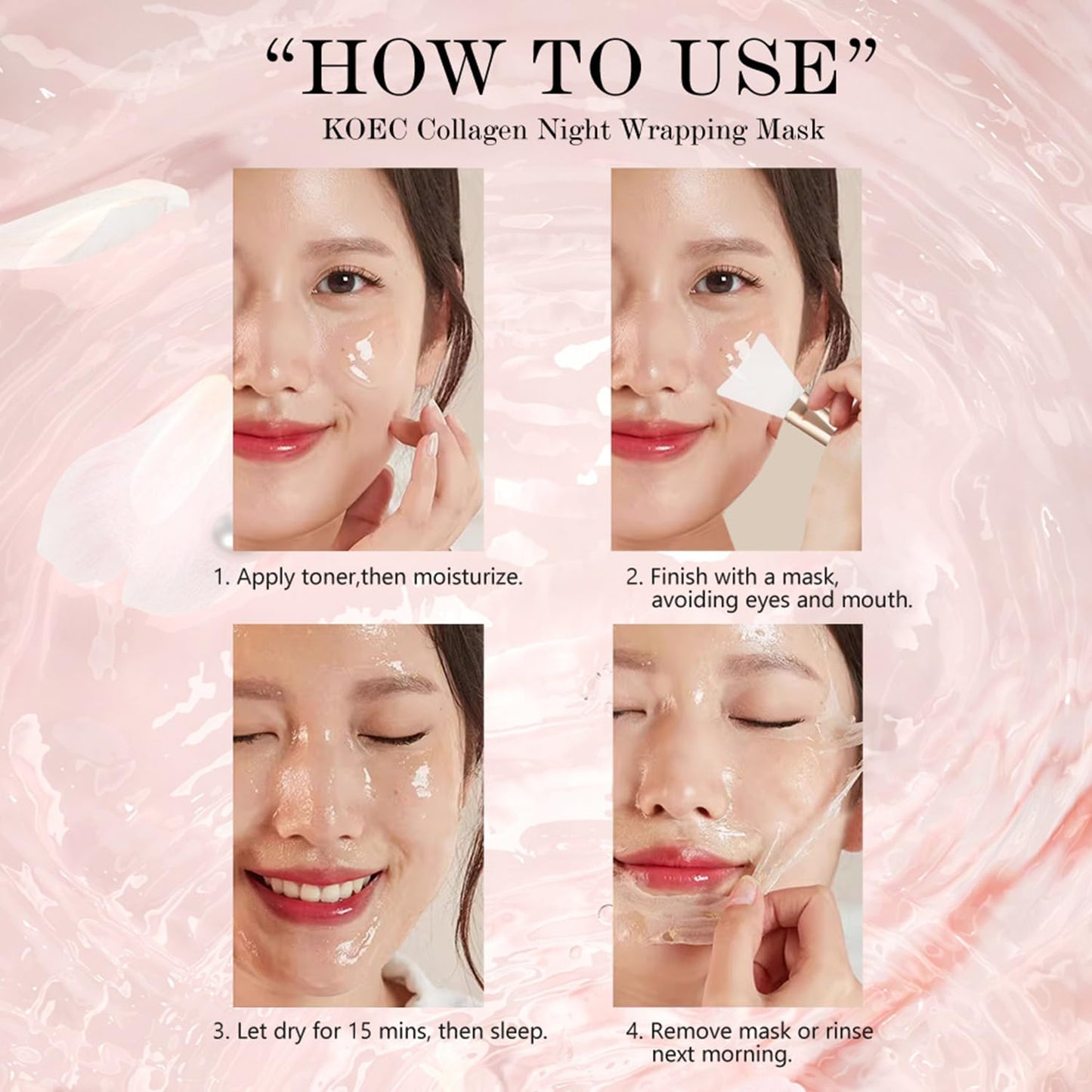 “HOW TO USE”

KOEC Collagen Night Wrapping Mask

1. Apply toner,then moisturize.

2. Finish with a mask, avoiding eyes and mouth.

3. Let dry for 15 mins, then sleep.

4. Remove mask or rinse next morning.