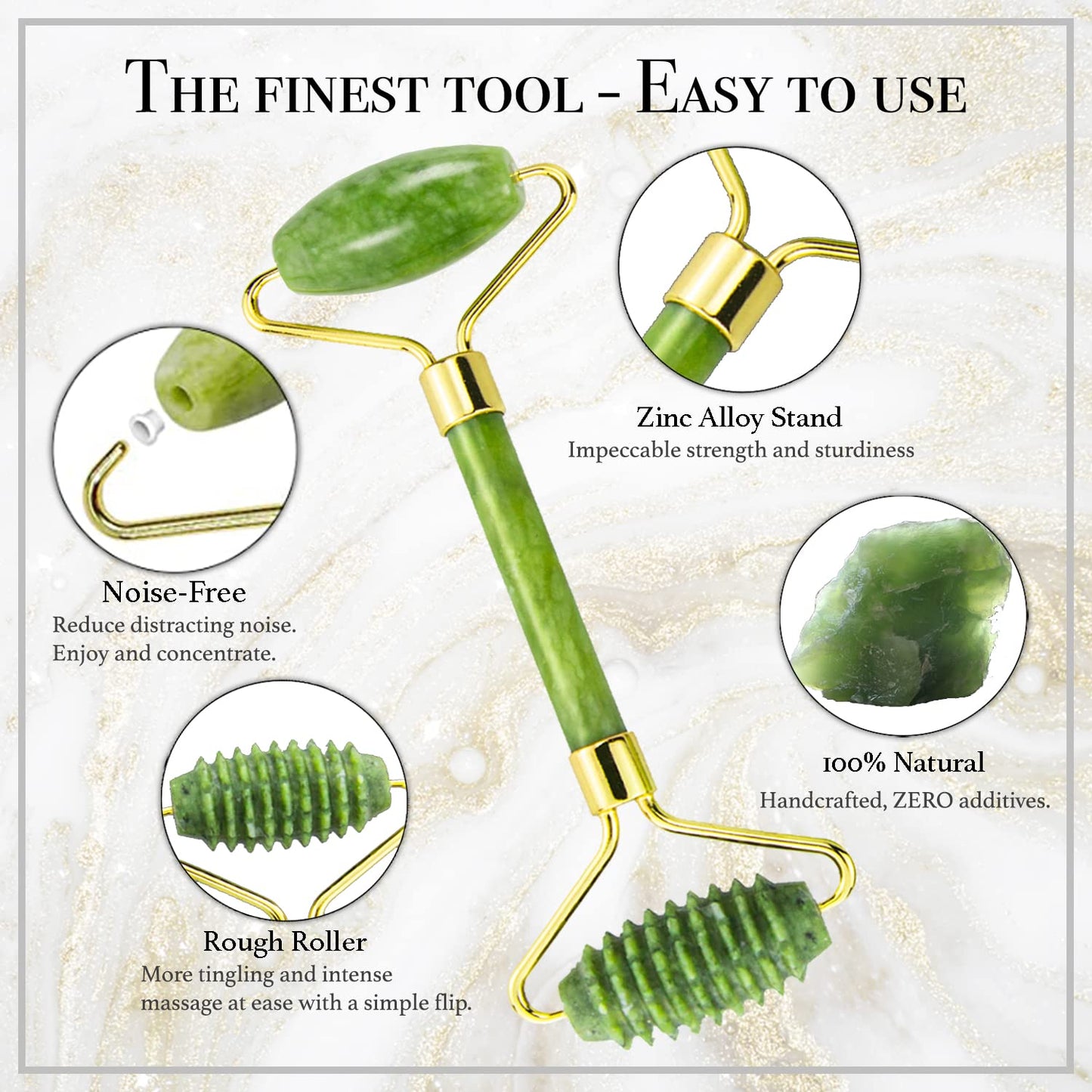 THE FINEST TOOL - EASY TO USE

Zinc Alloy Stand
Impeccable strength and sturdiness

Noise-Free
Reduce distracting noise.
Enjoy and concentrate.

100% Natural
Handcrafted, ZERO additives.

Rough Roller
More tingling and intense massage at ease with a simple flip.