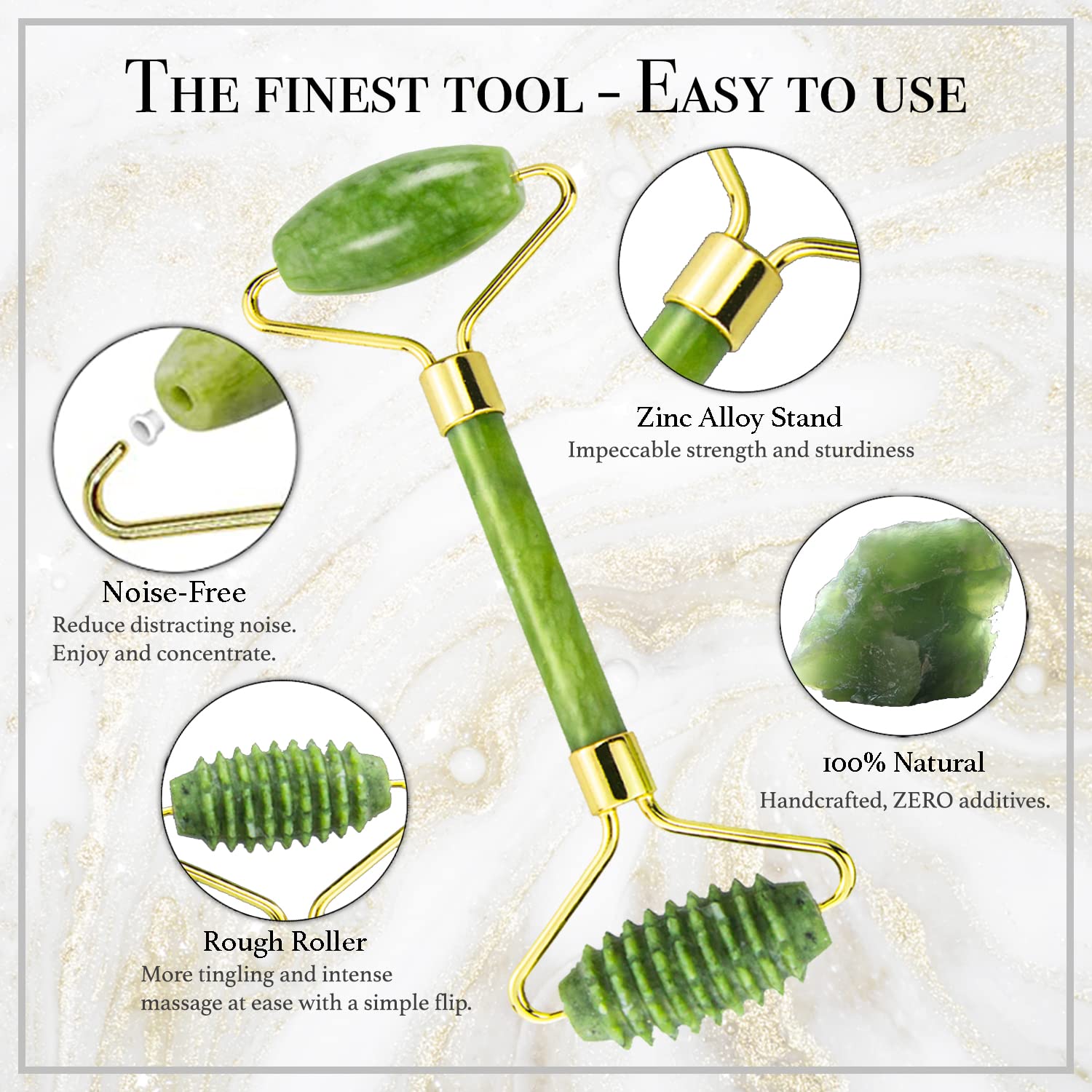 THE FINEST TOOL - EASY TO USE

Zinc Alloy Stand
Impeccable strength and sturdiness

Noise-Free
Reduce distracting noise.
Enjoy and concentrate.

100% Natural
Handcrafted, ZERO additives.

Rough Roller
More tingling and intense massage at ease with a simple flip.