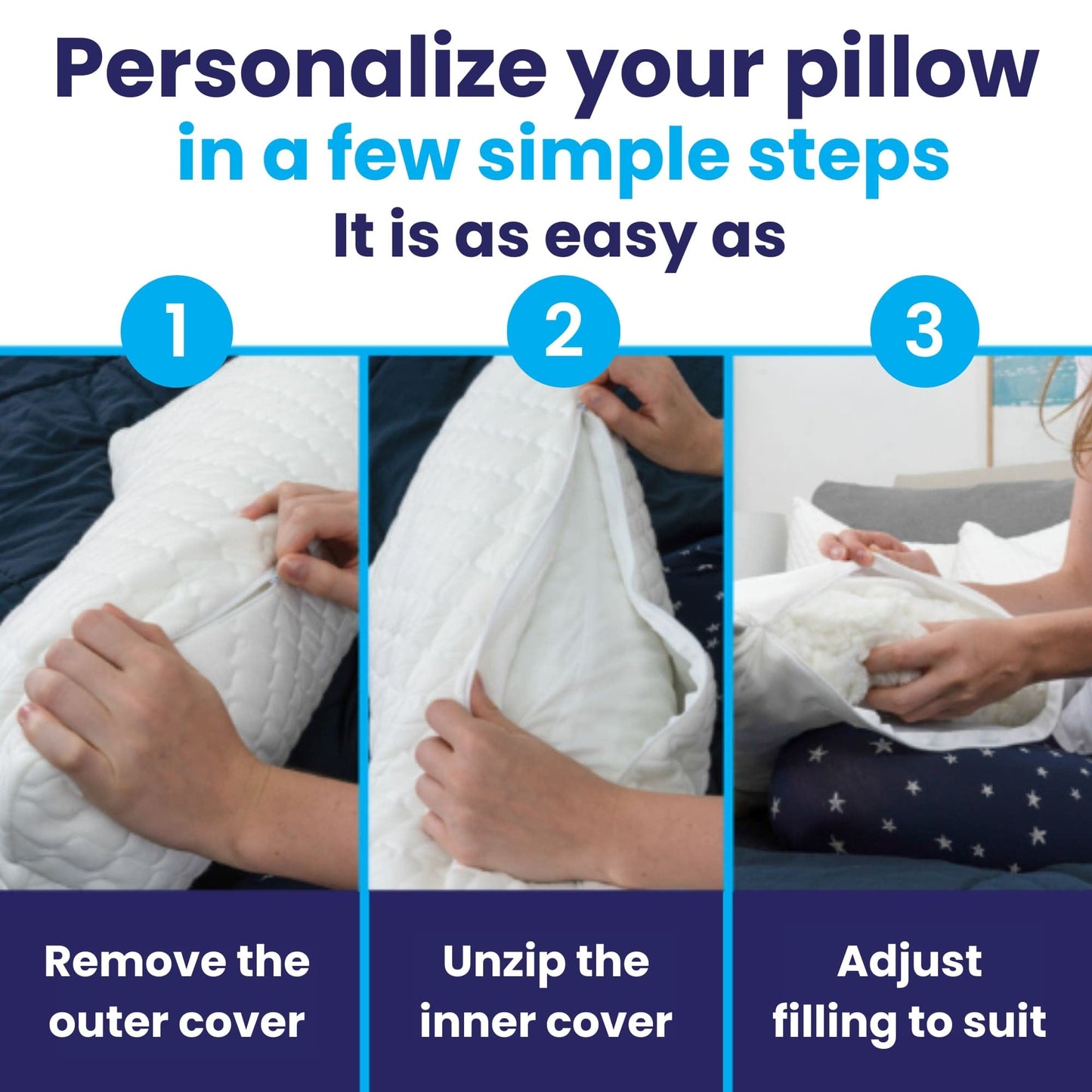 Personalize your pillow
in a few simple steps
It is as easy as

1

2

3

Remove the outer cover

Unzip the inner cover

Adjust filling to suit