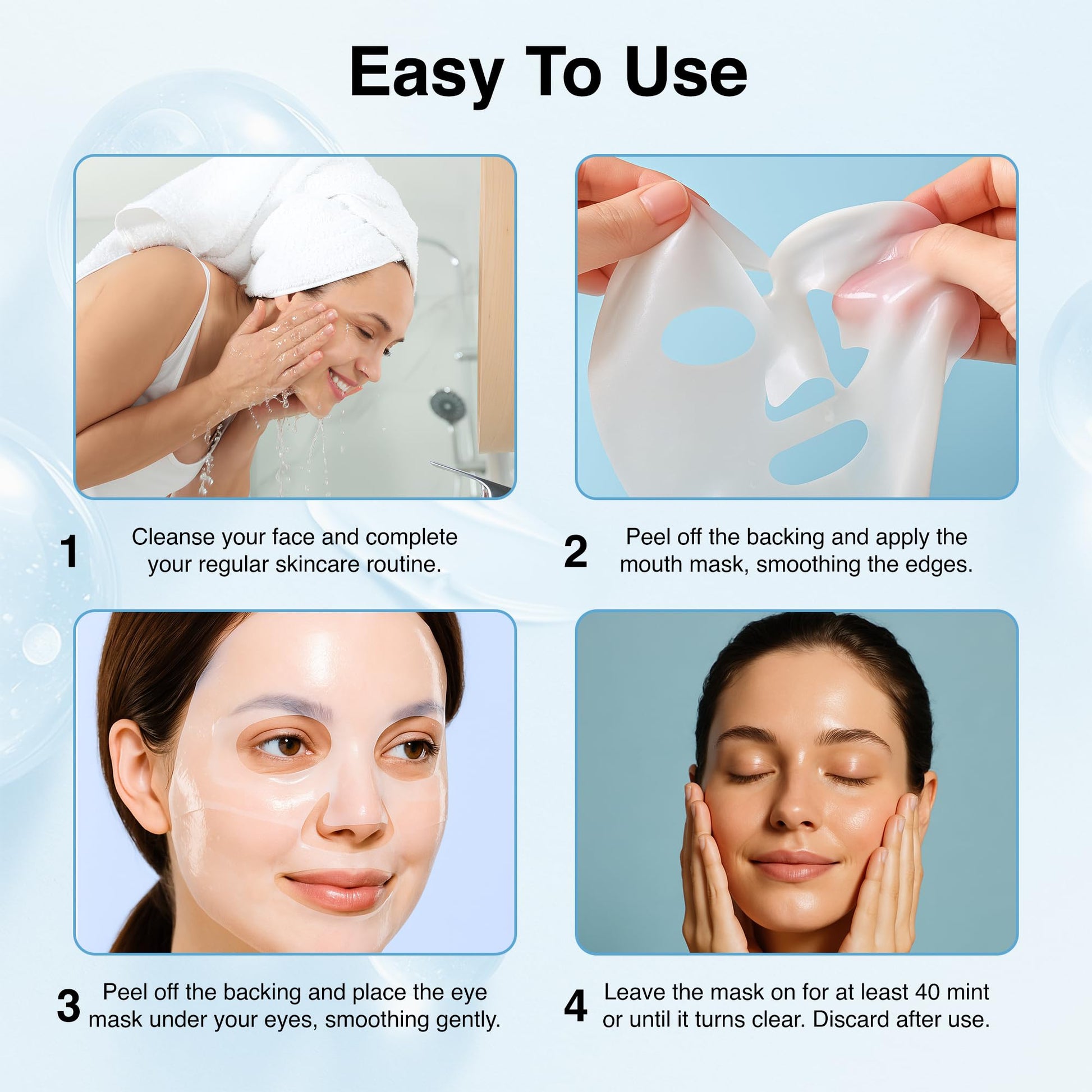 Easy To Use

1 Cleanse your face and complete your regular skincare routine.

2 Peel off the backing and apply the mouth mask, smoothing the edges.

3 Peel off the backing and place the eye mask under your eyes, smoothing gently.

4 Leave the mask on for at least 40 mint or until it turns clear. Discard after use.