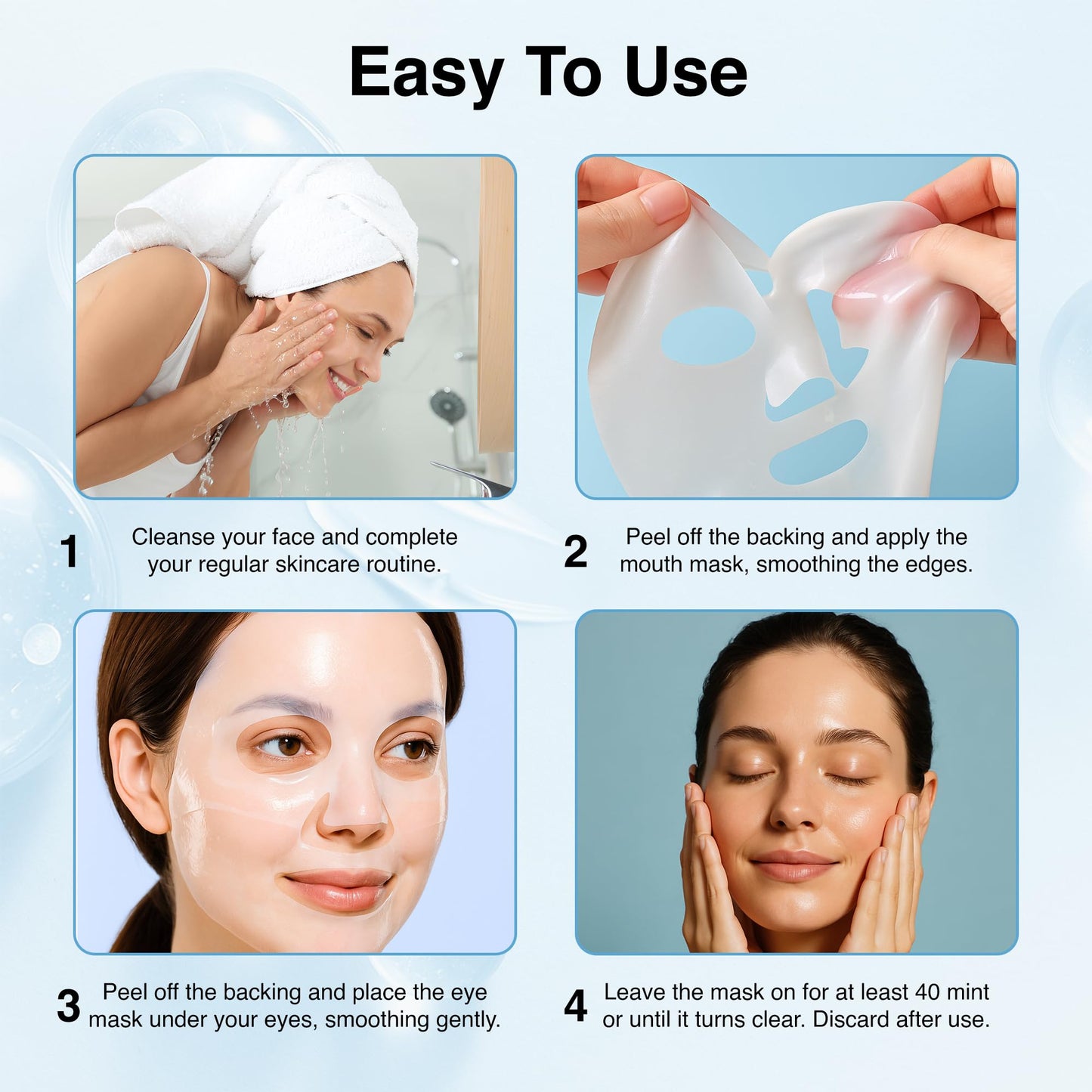 Easy To Use

1 Cleanse your face and complete your regular skincare routine.

2 Peel off the backing and apply the mouth mask, smoothing the edges.

3 Peel off the backing and place the eye mask under your eyes, smoothing gently.

4 Leave the mask on for at least 40 mint or until it turns clear. Discard after use.