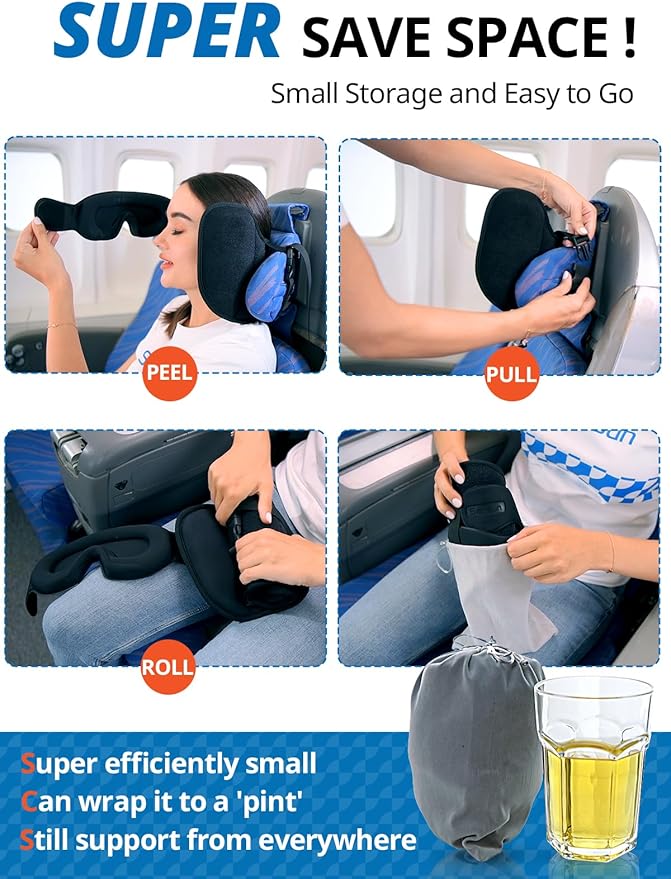 SUPER SAVE SPACE !

Small Storage and Easy to Go

PEEL

PULL

ROLL

Super efficiently small
Can wrap it to a 'pint'
Still support from everywhere