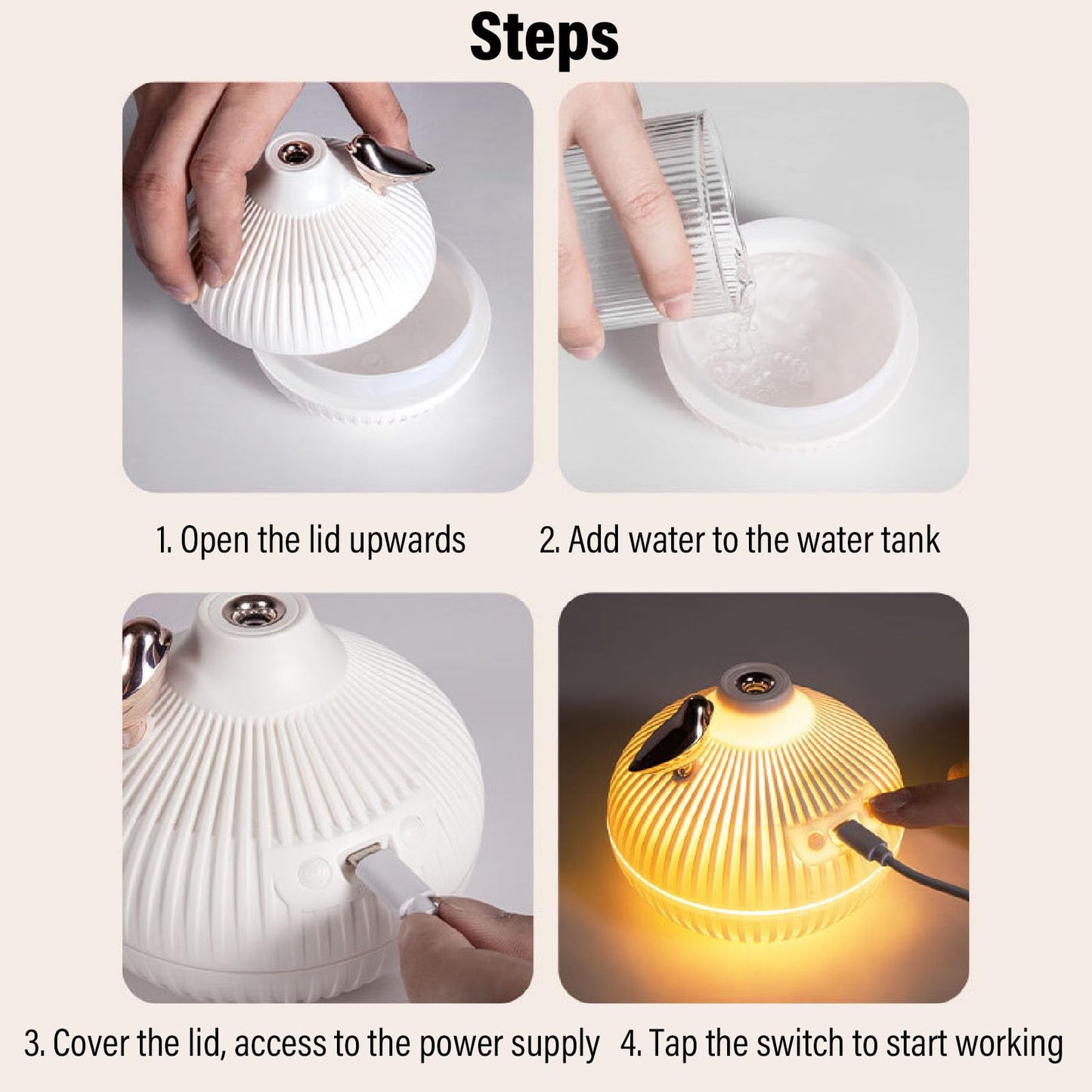 Steps

1. Open the lid upwards

2. Add water to the water tank

3. Cover the lid, access to the power supply

4. Tap the switch to start working