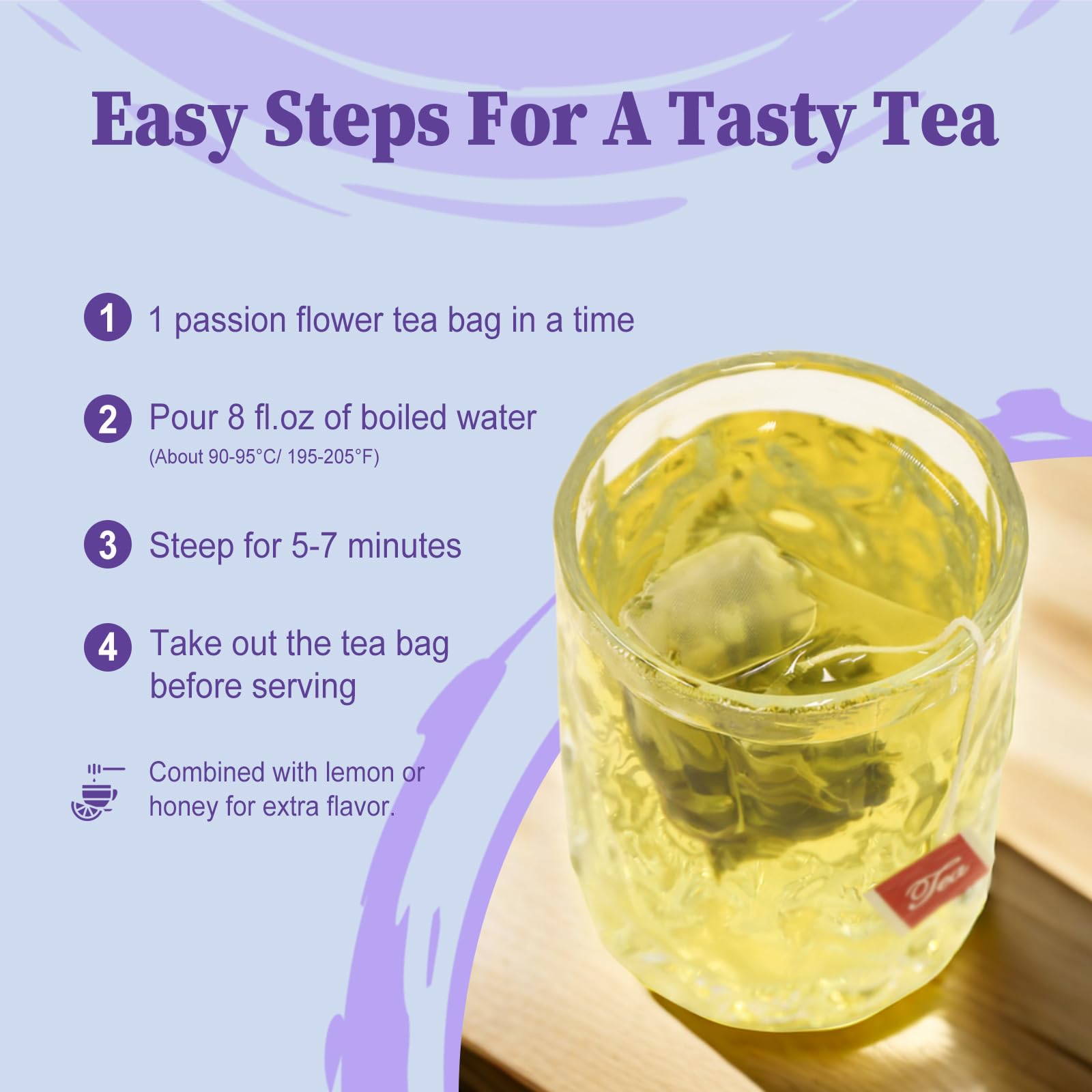 Easy Steps For A Tasty Tea

1 1 passion flower tea bag in a time

2 Pour 8 fl.oz of boiled water
(About 90-95°C/ 195-205°F)

3 Steep for 5-7 minutes

4 Take out the tea bag before serving

Combined with lemon or honey for extra flavor.

Tea