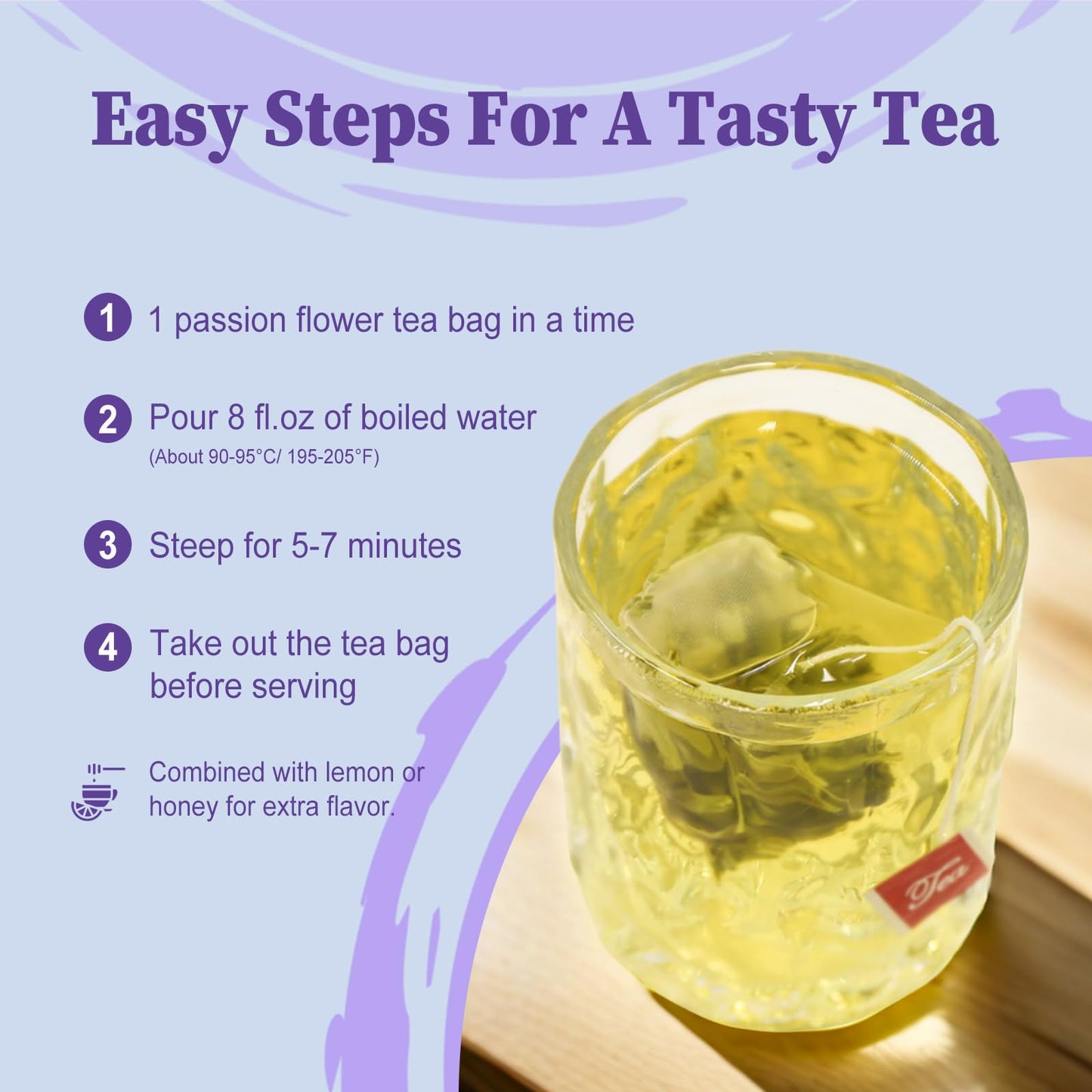 Easy Steps For A Tasty Tea

1 1 passion flower tea bag in a time

2 Pour 8 fl.oz of boiled water
(About 90-95°C/ 195-205°F)

3 Steep for 5-7 minutes

4 Take out the tea bag before serving

Combined with lemon or honey for extra flavor.

Tea