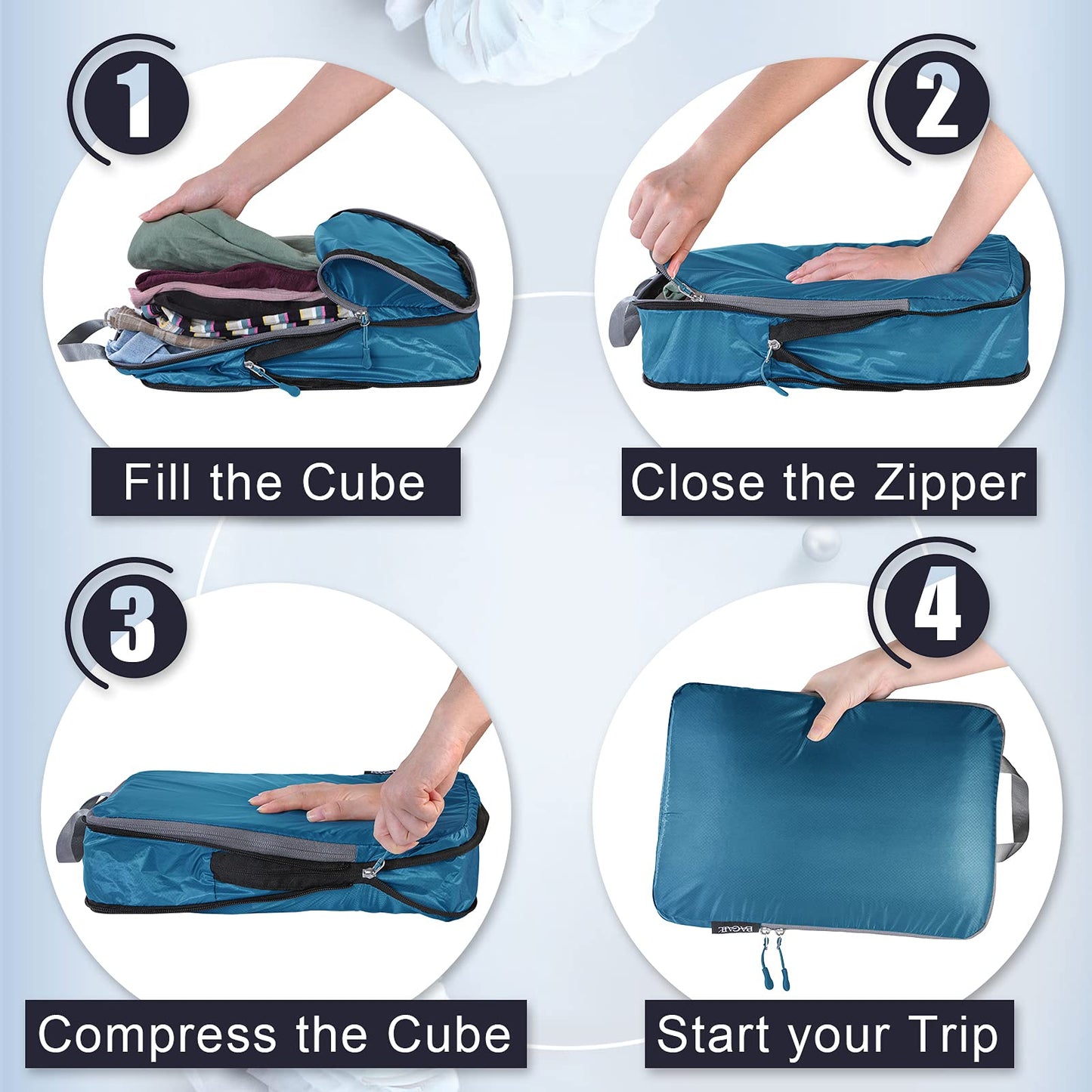 1

Fill the Cube

2

Close the Zipper

3

Compress the Cube

4

BAGAIL

Start your Trip