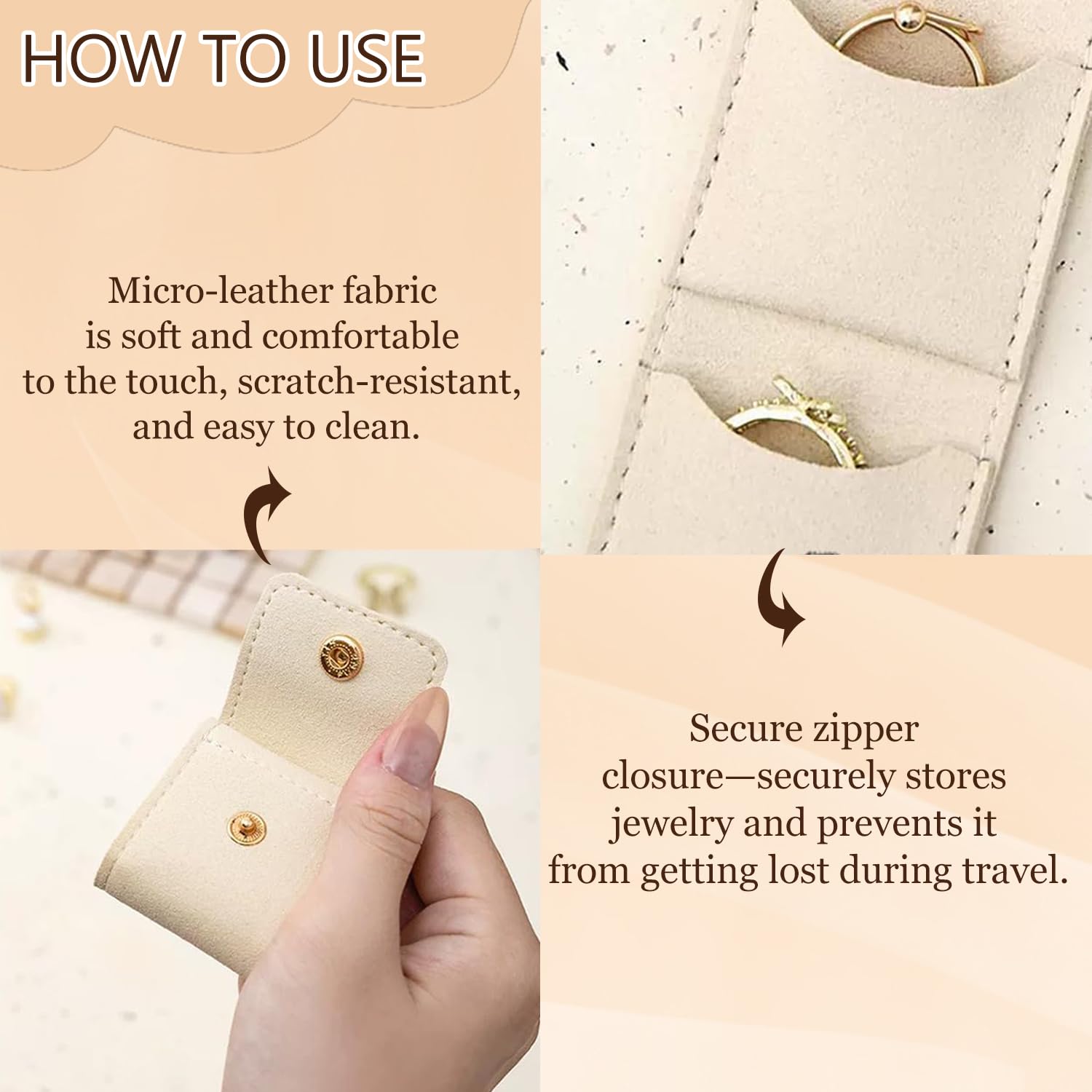 HOW TO USE

Micro-leather fabric is soft and comfortable to the touch, scratch-resistant, and easy to clean.

Secure zipper closure—securely stores jewelry and prevents it from getting lost during travel.