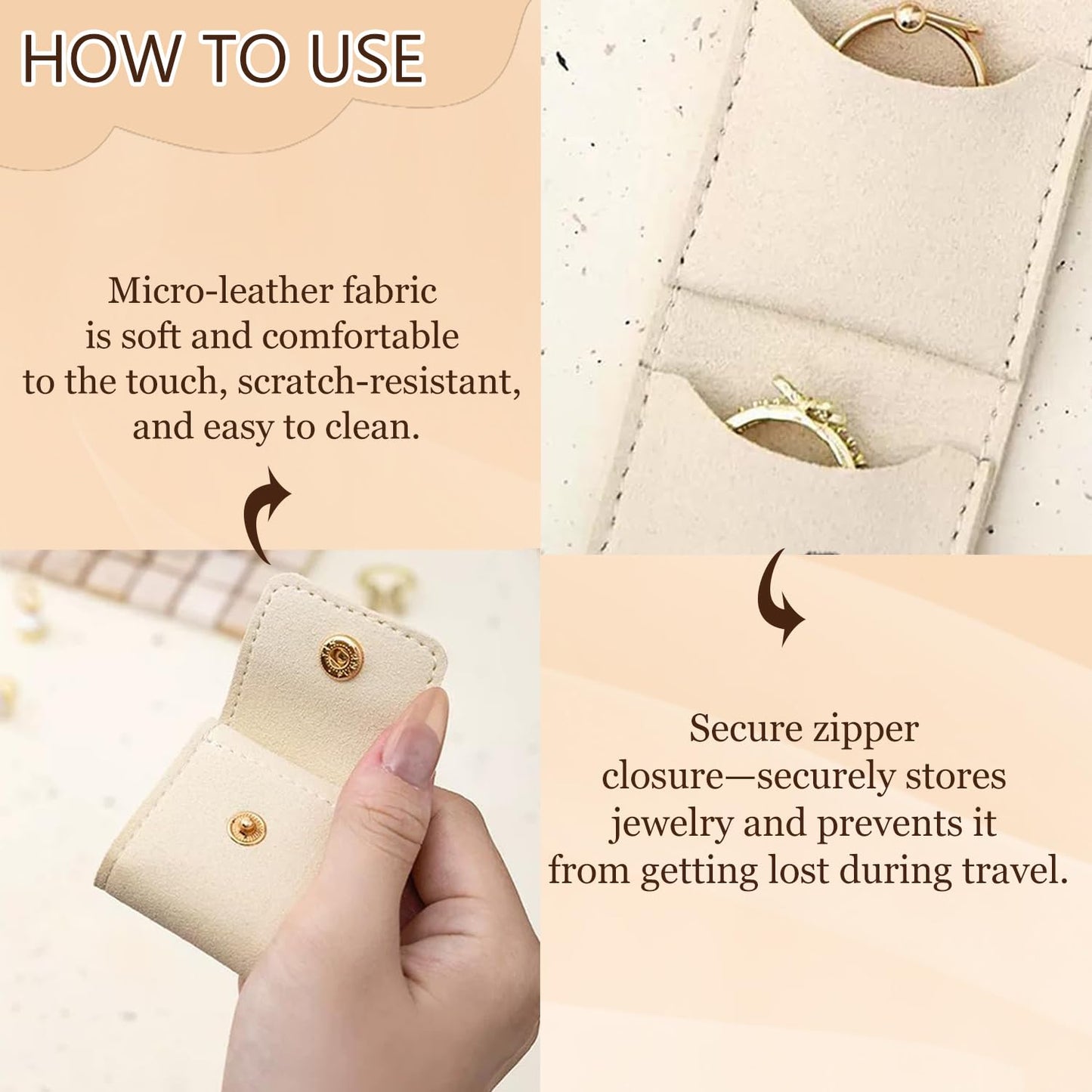 HOW TO USE

Micro-leather fabric is soft and comfortable to the touch, scratch-resistant, and easy to clean.

Secure zipper closure—securely stores jewelry and prevents it from getting lost during travel.