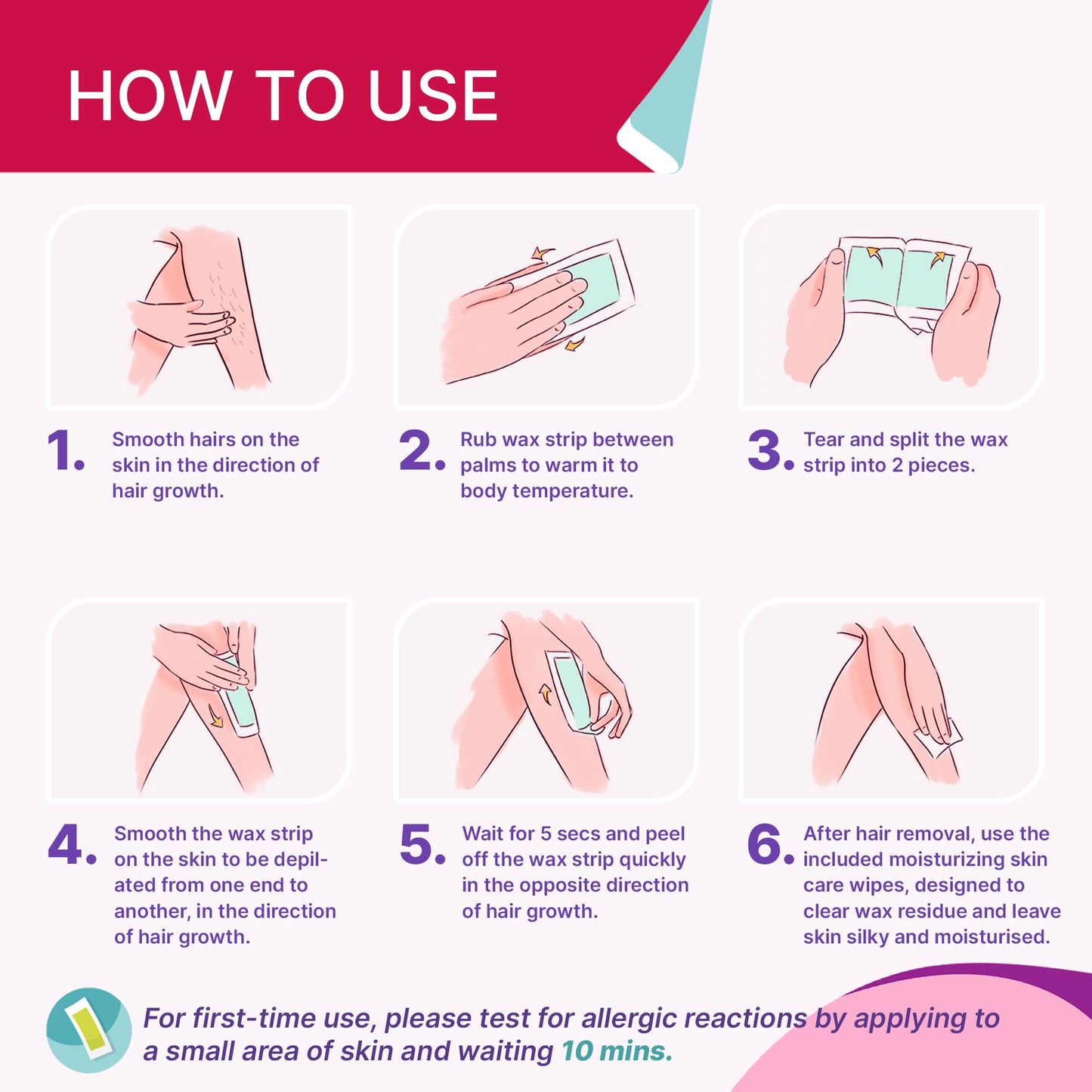 HOW TO USE

1. Smooth hairs on the skin in the direction of hair growth.

2. Rub wax strip between palms to warm it to body temperature.

3. Tear and split the wax strip into 2 pieces.

4. Smooth the wax strip on the skin to be depilated from one end to another, in the direction of hair growth.

5. Wait for 5 secs and peel off the wax strip quickly in the opposite direction of hair growth.

6. After hair removal, use the included moisturizing skin care wipes, designed to clear wax residue and leave skin silky and moisturised.

For first-time use, please test for allergic reactions by applying to a small area of skin and waiting 10 mins.